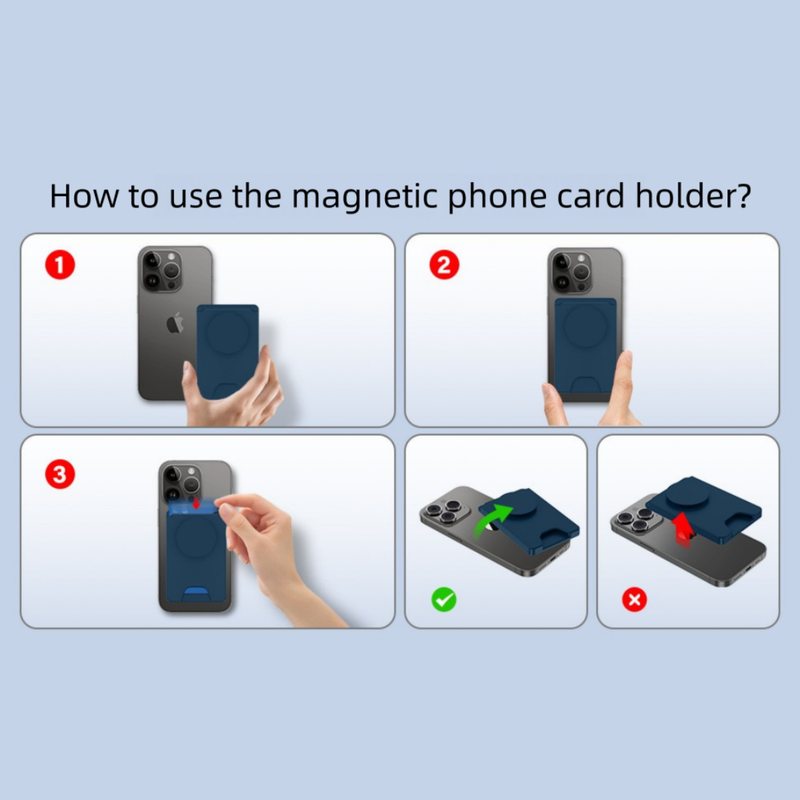 How to use the magnetic phone card holder?

1

2

3