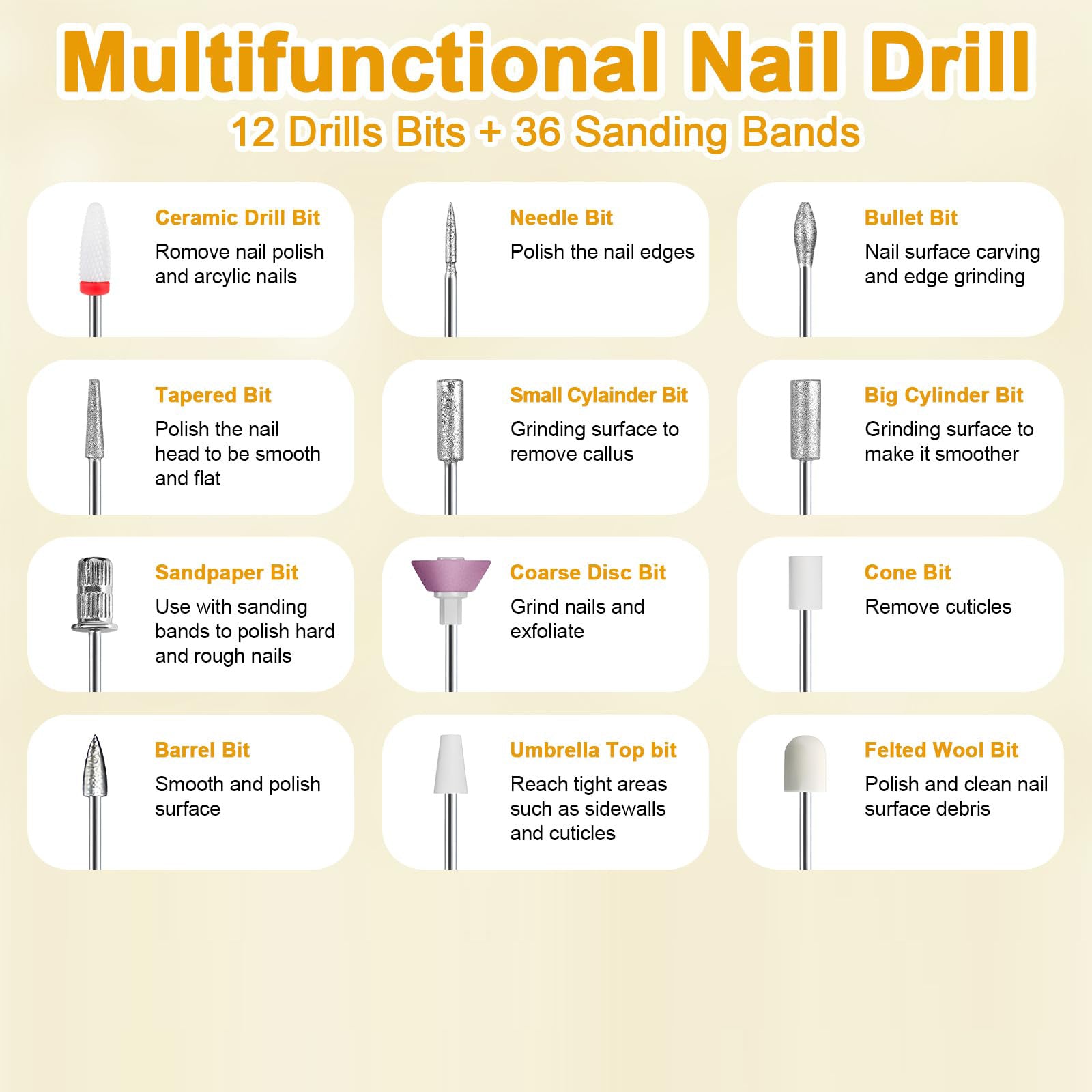 Multifunctional Nail Drill

12 Drills Bits + 36 Sanding Bands

Ceramic Drill Bit
Romove nail polish and arcylic nails

Needle Bit
Polish the nail edges

Bullet Bit
Nail surface carving and edge grinding

Tapered Bit
Polish the nail head to be smooth and flat

Small Cylainder Bit
Grinding surface to remove callus

Big Cylinder Bit
Grinding surface to make it smoother

Sandpaper Bit
Use with sanding bands to polish hard and rough nails

Coarse Disc Bit
Grind nails and exfoliate

Cone Bit
Remove cuticles

Barrel Bit
Smooth and polish surface

Umbrella Top bit
Reach tight areas such as sidewalls and cuticles

Felted Wool Bit
Polish and clean nail surface debris