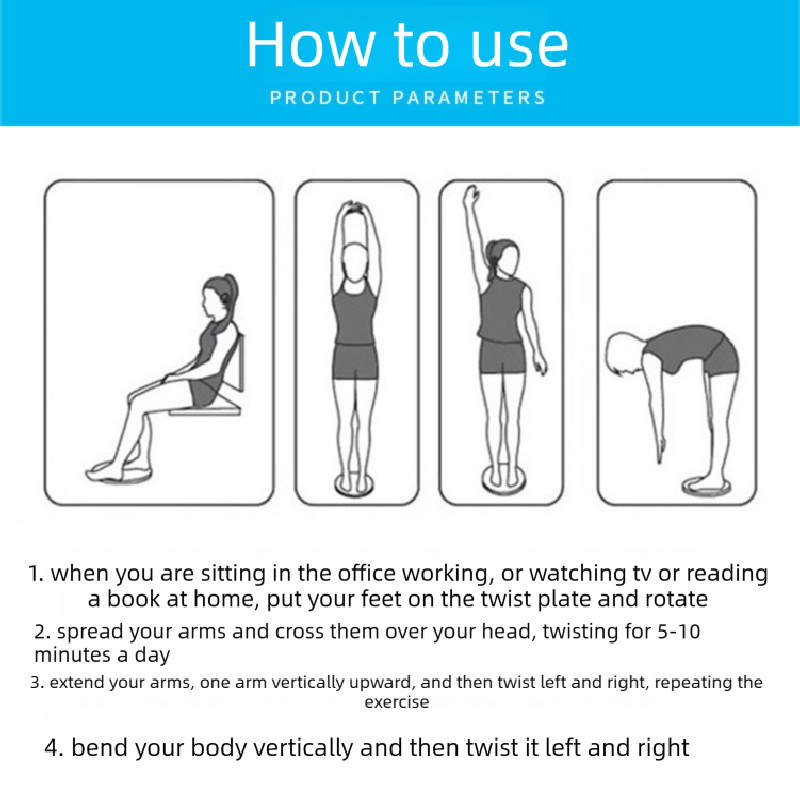 How to use

PRODUCT PARAMETERS

1. when you are sitting in the office working, or watching tv or reading a book at home, put your feet on the twist plate and rotate

2. spread your arms and cross them over your head, twisting for 5-10 minutes a day

3. extend your arms, one arm vertically upward, and then twist left and right, repeating the exercise

4. bend your body vertically and then twist it left and right