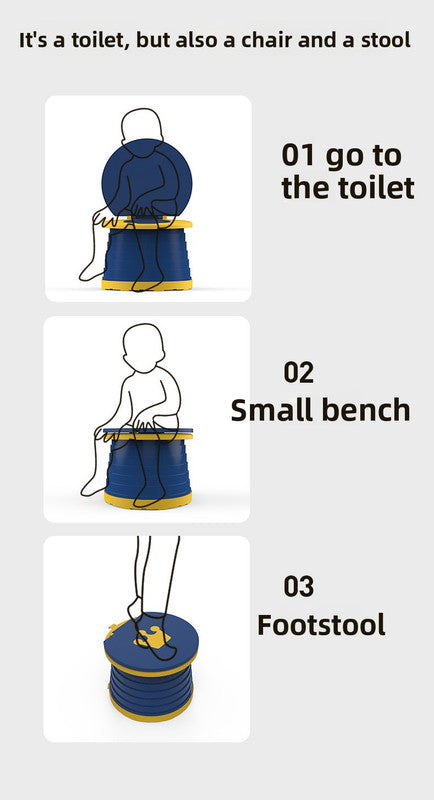 It's a toilet, but also a chair and a stool

01 go to the toilet

02 Small bench

03 Footstool