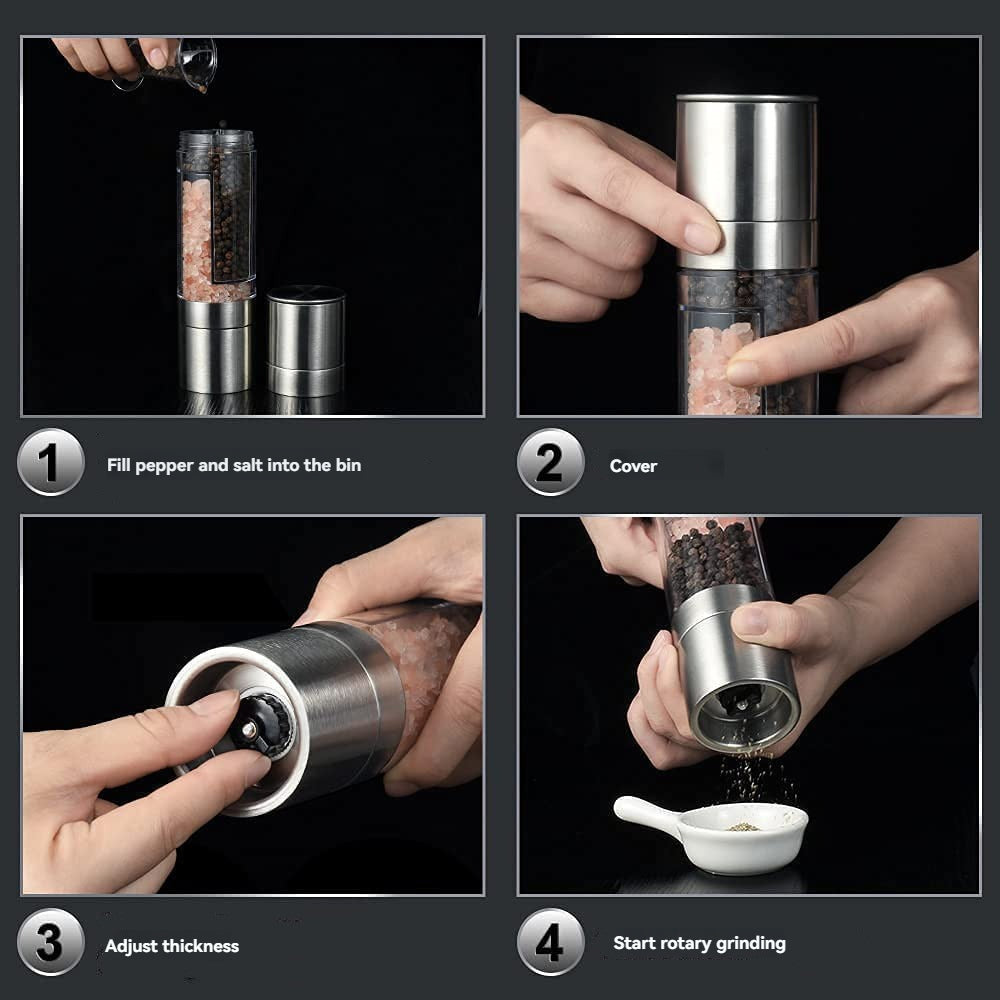 1 Fill pepper and salt into the bin

2 Cover

3 Adjust thickness

4 Start rotary grinding