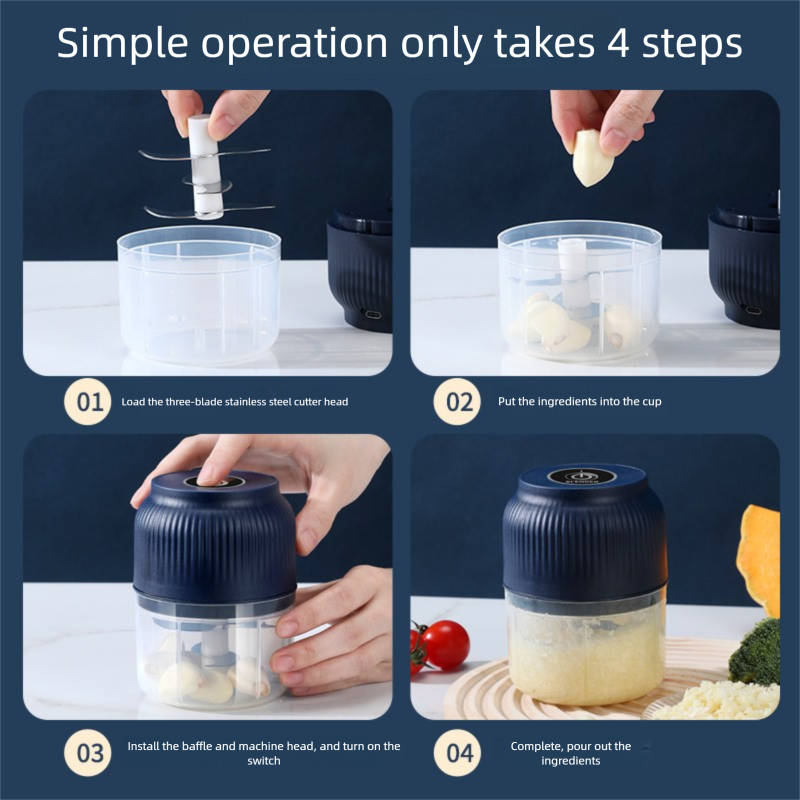 Simple operation only takes 4 steps

01 Load the three-blade stainless steel cutter head

02 Put the ingredients into the cup

03 Install the baffle and machine head, and turn on the switch

04 Complete, pour out the ingredients