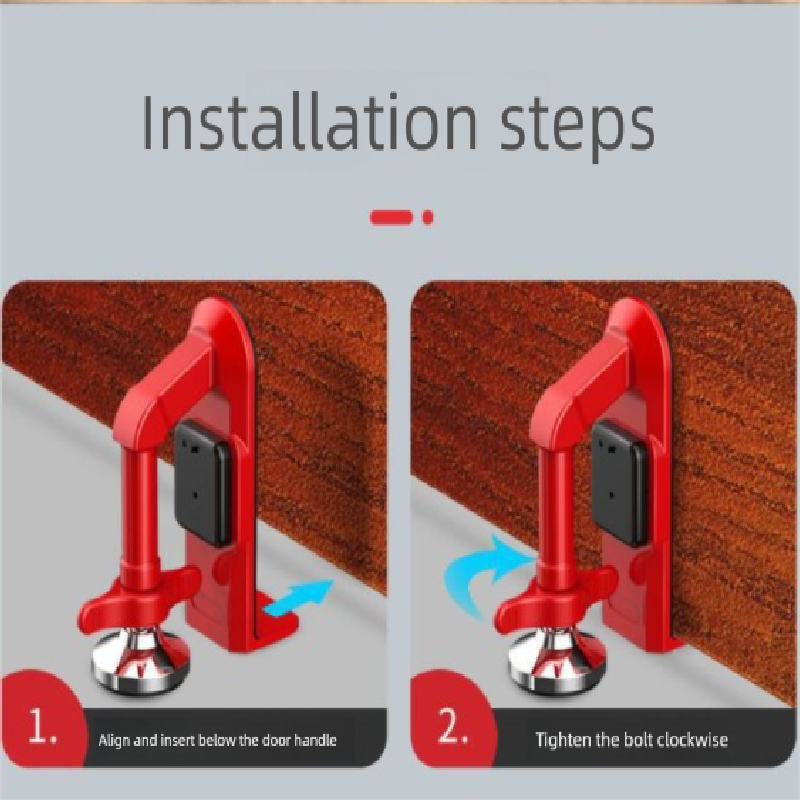 Installation steps

1.
Align and insert below the door handle

2.
Tighten the bolt clockwise