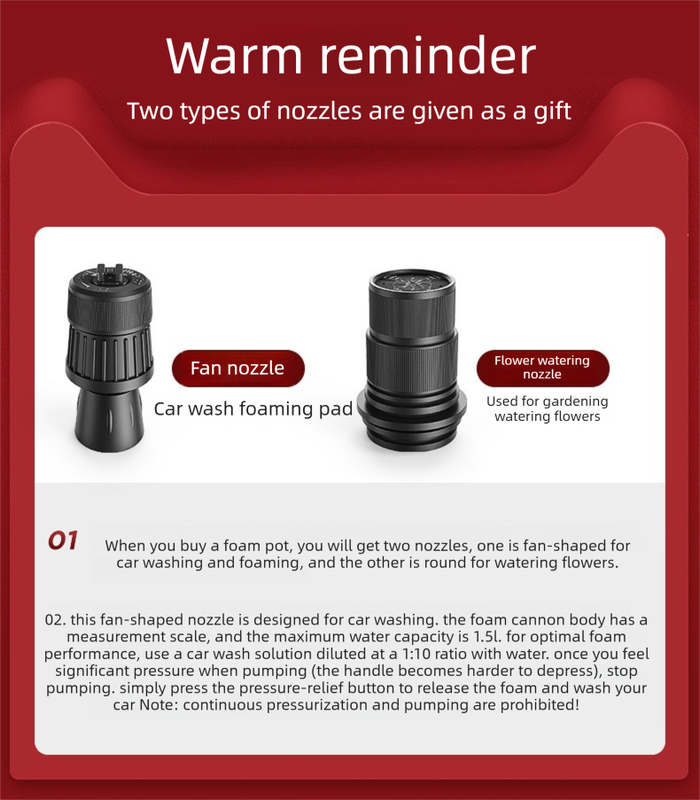 Warm reminder

Two types of nozzles are given as a gift

Fan nozzle

Car wash foaming pad

Flower watering nozzle

Used for gardening watering flowers

01 When you buy a foam pot, you will get two nozzles, one is fan-shaped for car washing and foaming, and the other is round for watering flowers.

02. this fan-shaped nozzle is designed for car washing. the foam cannon body has a measurement scale, and the maximum water capacity is 1.5l. for optimal foam performance, use a car wash solution diluted at a 1:10 ratio with water. once you feel significant pressure when pumping (the handle becomes harder to depress), stop pumping. simply press the pressure-relief button to release the foam and wash your car Note: continuous pressurization and pumping are prohibited!