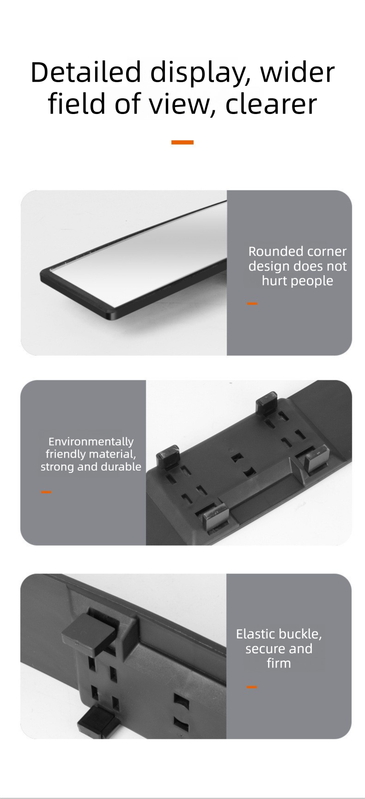 Detailed display, wider field of view, clearer

Rounded corner design does not hurt people

Environmentally friendly material, strong and durable

Elastic buckle, secure and firm