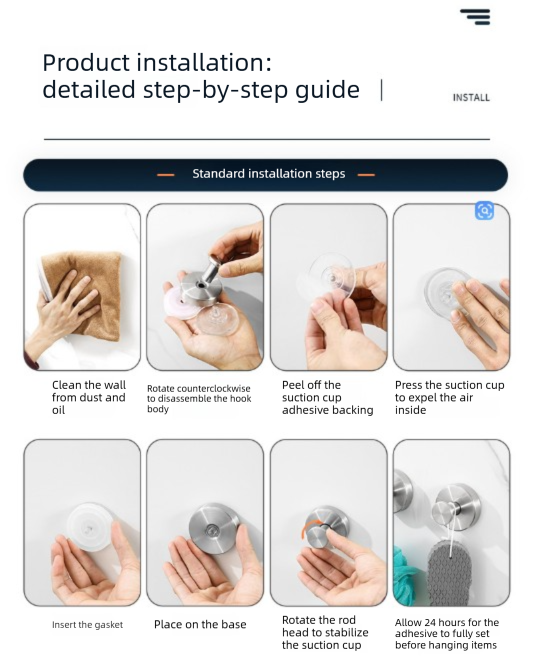 Product installation:
detailed step-by-step guide

INSTALL

Standard installation steps

Clean the wall from dust and oil

Rotate counterclockwise to disassemble the hook body

Peel off the suction cup adhesive backing

Press the suction cup to expel the air inside

Insert the gasket

Place on the base

Rotate the rod head to stabilize the suction cup

Allow 24 hours for the adhesive to fully set before hanging items