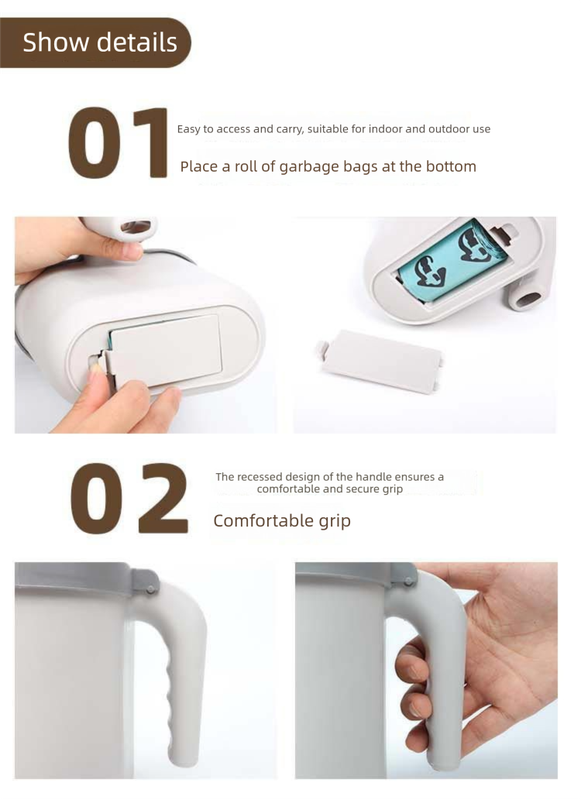 Show details

01

Easy to access and carry, suitable for indoor and outdoor use

Place a roll of garbage bags at the bottom

02

The recessed design of the handle ensures a comfortable and secure grip

Comfortable grip