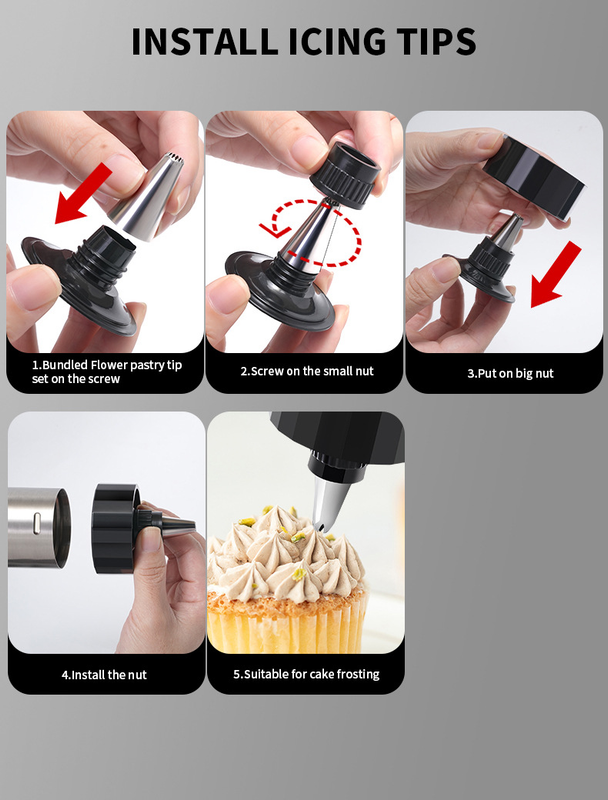 INSTALL ICING TIPS

1.Bundled Flower pastry tip set on the screw

2.Screw on the small nut

3.Put on big nut

4.Install the nut

5.Suitable for cake frosting