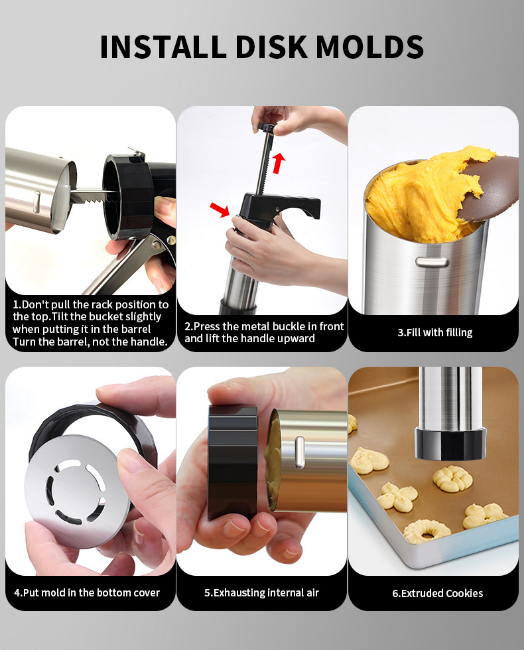 INSTALL DISK MOLDS

1.Don't pull the rack position to the top.Tilt the bucket slightly when putting it in the barrel Turn the barrel, not the handle.

2.Press the metal buckle in front and lift the handle upward

3.Fill with filling

4.Put mold in the bottom cover

5.Exhausting internal air

6.Extruded Cookies