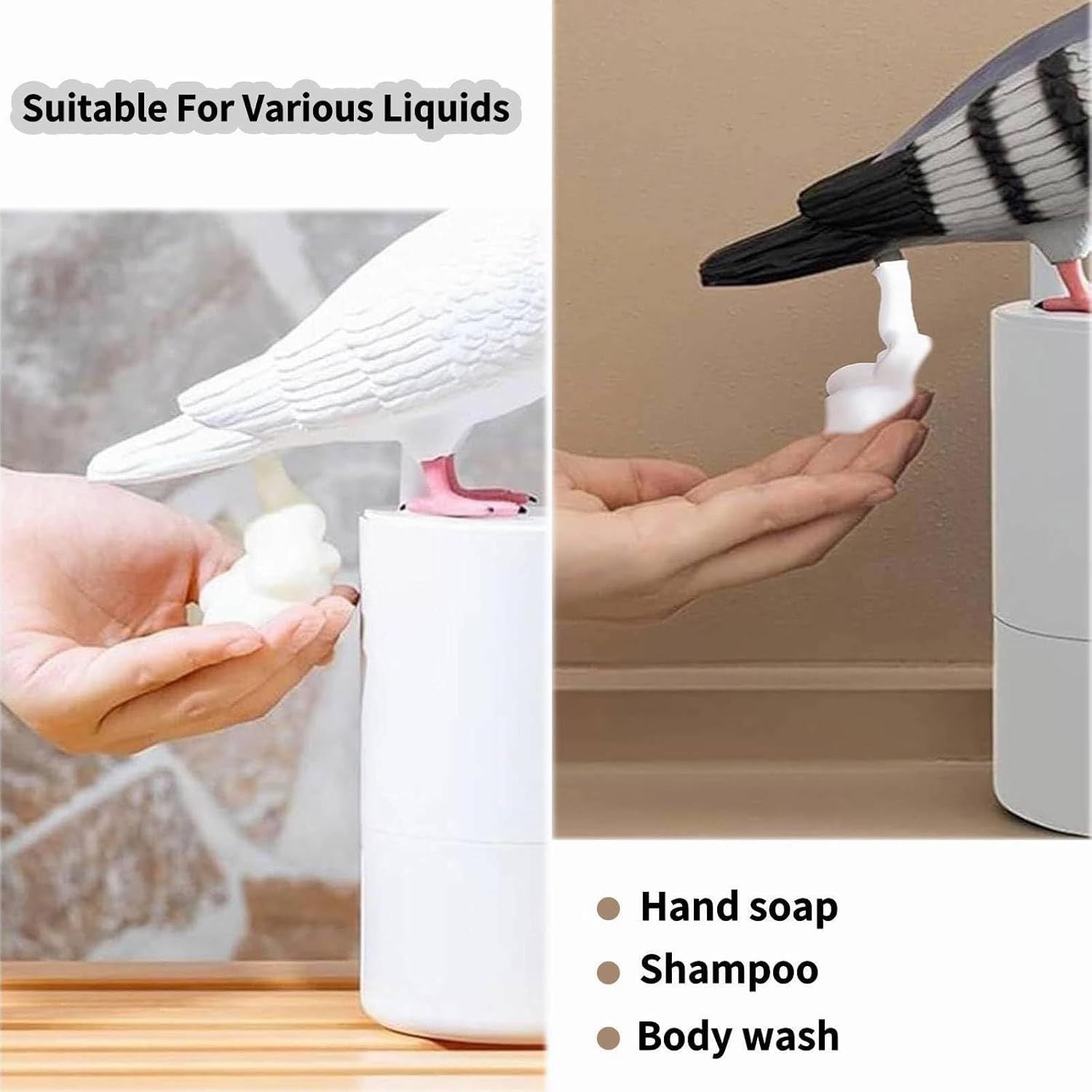 Suitable For Various Liquids

- Hand soap
- Shampoo
- Body wash