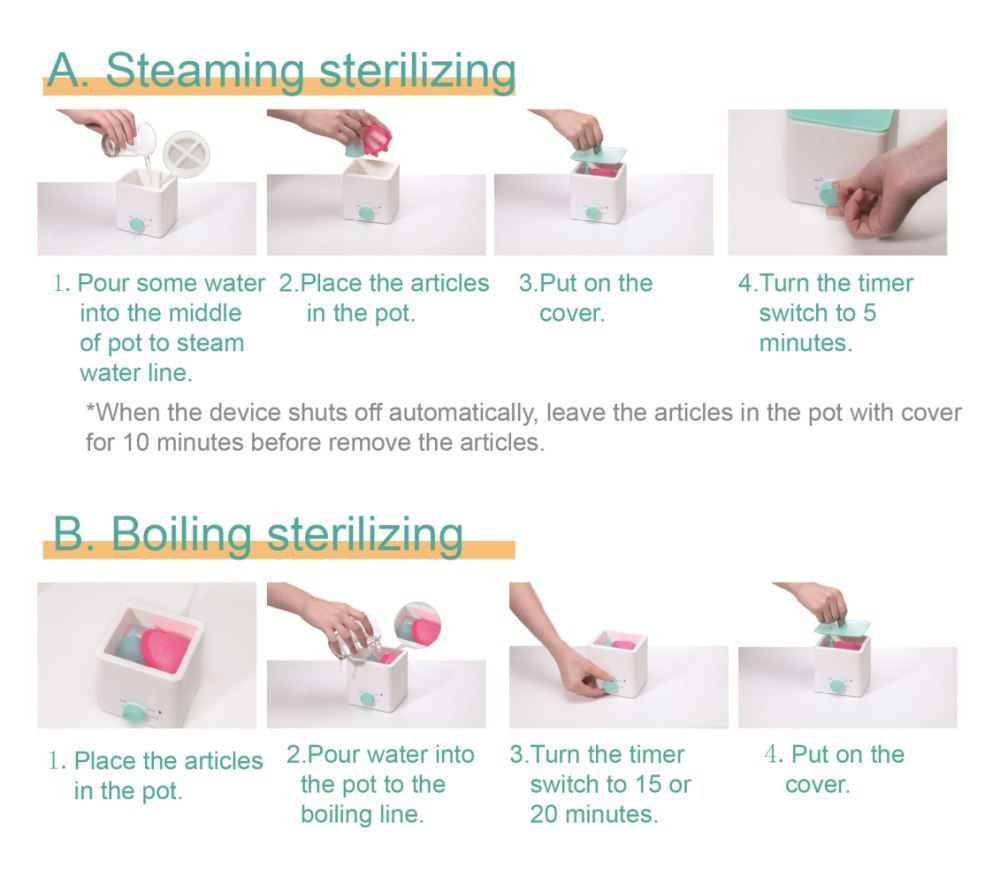 A. Steaming sterilizing

1. Pour some water into the middle of pot to steam water line.

2.Place the articles in the pot.

3.Put on the cover.

4.Turn the timer switch to 5 minutes.

*When the device shuts off automatically, leave the articles in the pot with cover for 10 minutes before remove the articles.

B. Boiling sterilizing

1. Place the articles in the pot.

2.Pour water into the pot to the boiling line.

3.Turn the timer switch to 15 or 20 minutes.

4. Put on the cover.