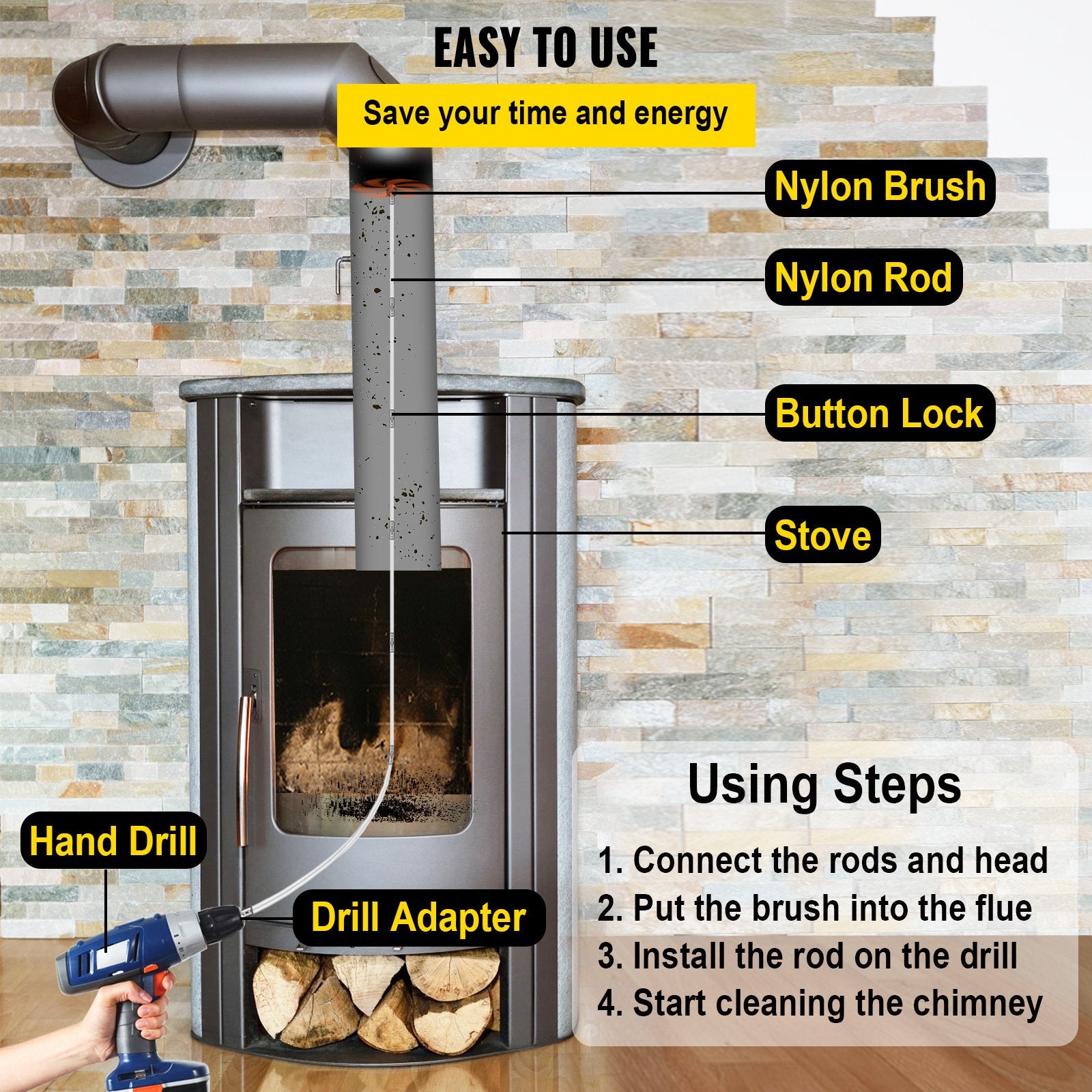 EASY TO USE

Save your time and energy

Nylon Brush

Nylon Rod

Button Lock

Stove

Hand Drill

Drill Adapter

Using Steps

1. Connect the rods and head
2. Put the brush into the flue
3. Install the rod on the drill
4. Start cleaning the chimney