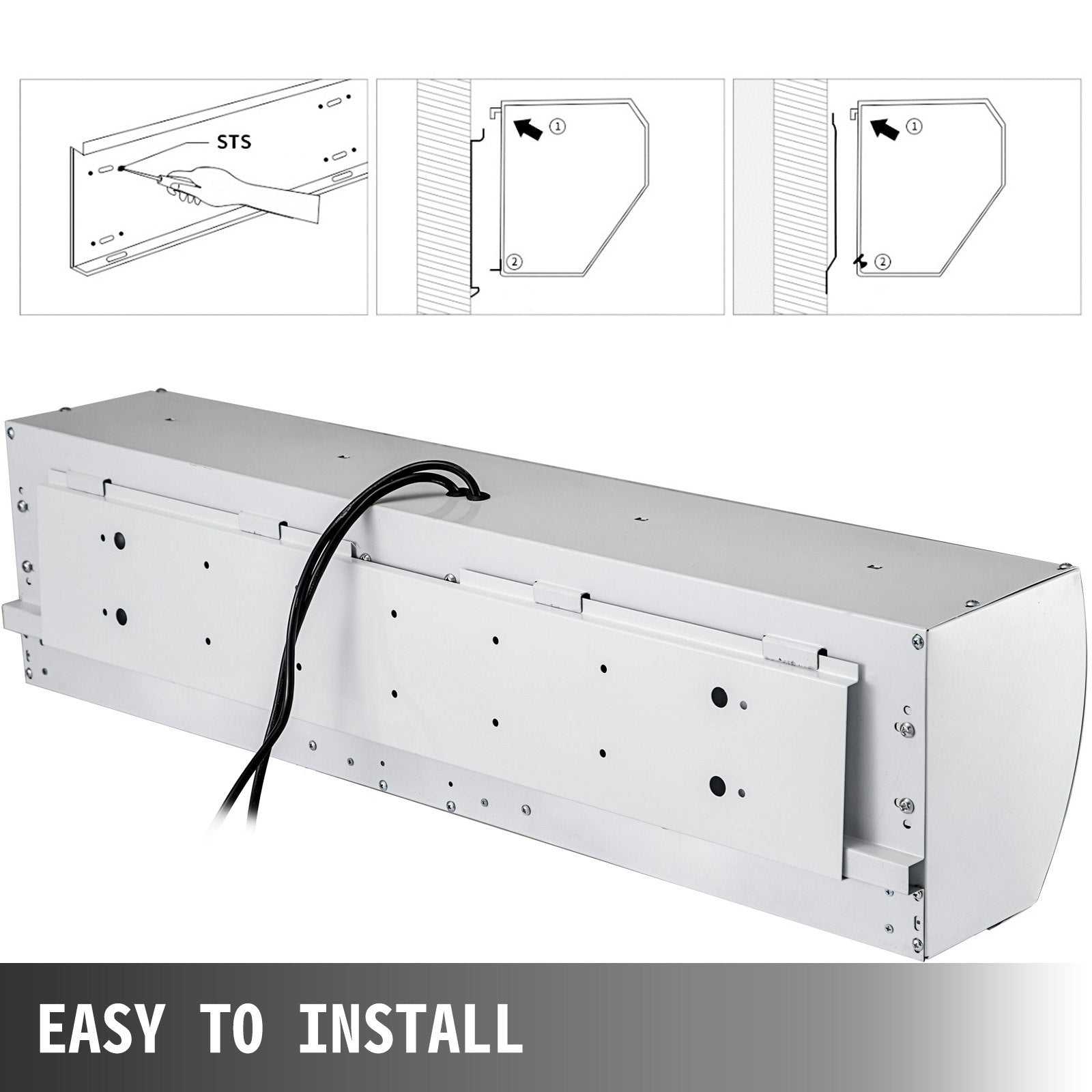 STS

①

②

①

②

EASY TO INSTALL