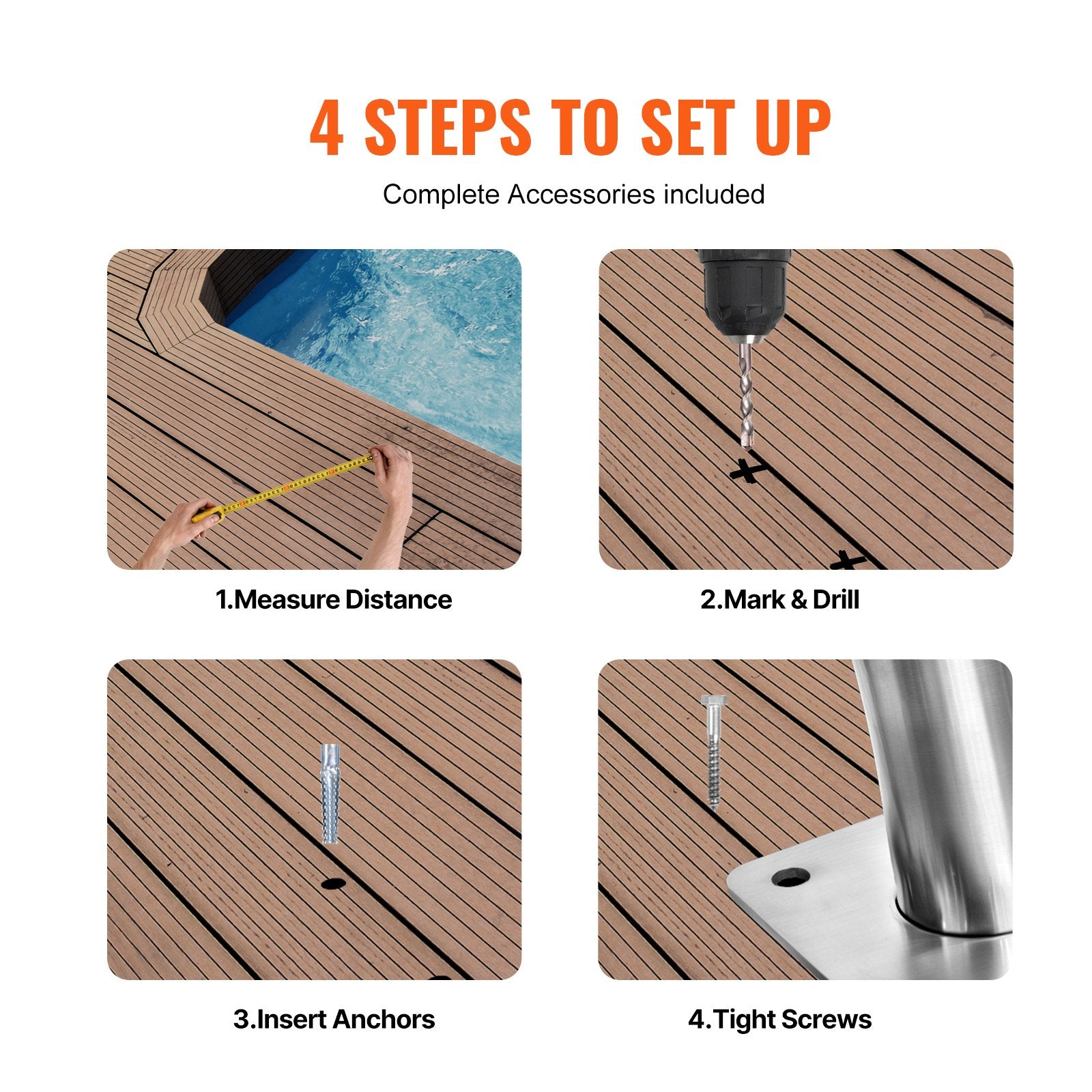 4 STEPS TO SET UP

Complete Accessories included

1.Measure Distance

2.Mark & Drill

3.Insert Anchors

4.Tight Screws