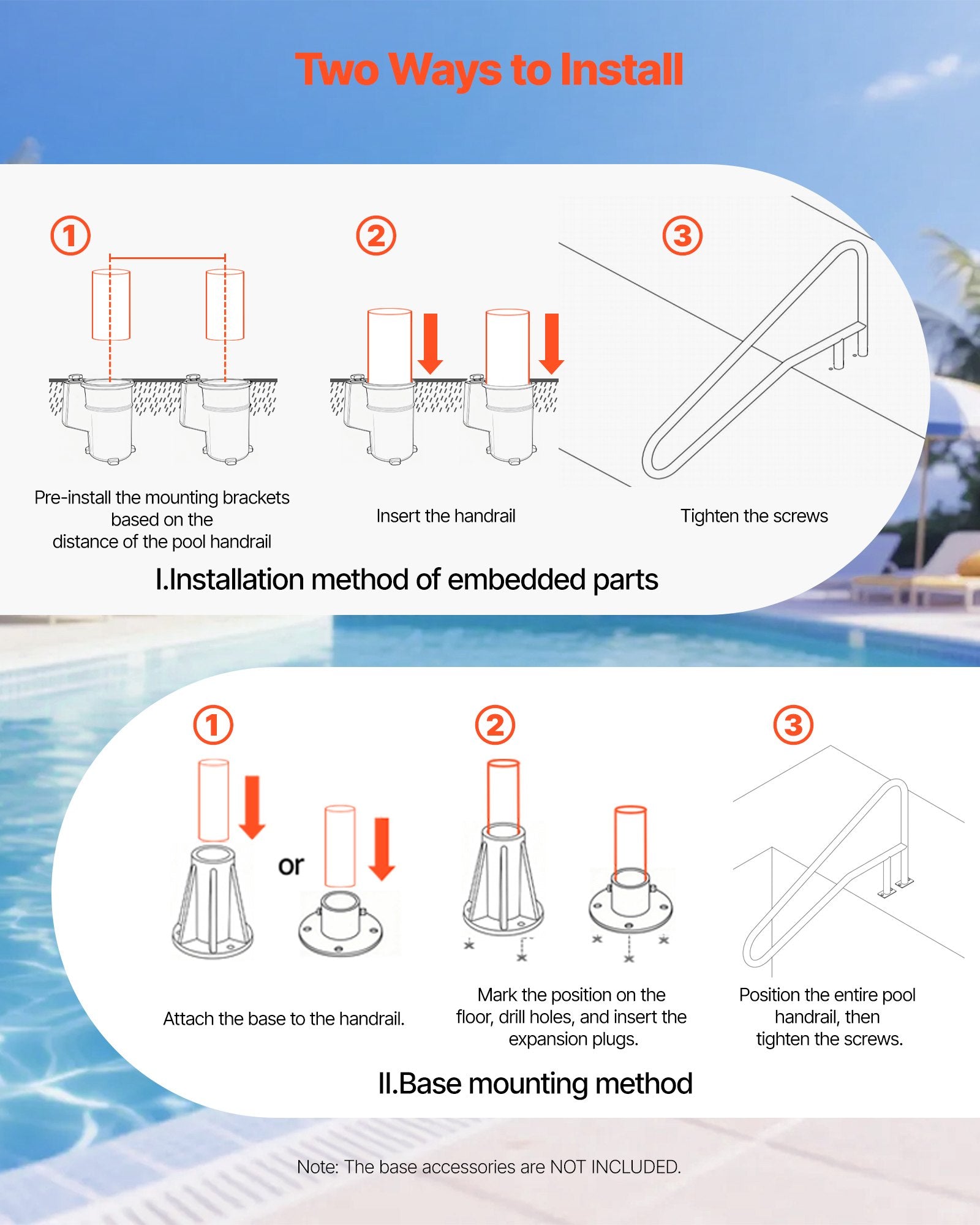 Two Ways to Install

①

Pre-install the mounting brackets based on the distance of the pool handrail

②

Insert the handrail

③

Tighten the screws

I.Installation method of embedded parts

①

or

Attach the base to the handrail.

②

Mark the position on the floor, drill holes, and insert the expansion plugs.

③

Position the entire pool handrail, then tighten the screws.

II.Base mounting method

Note: The base accessories are NOT INCLUDED.