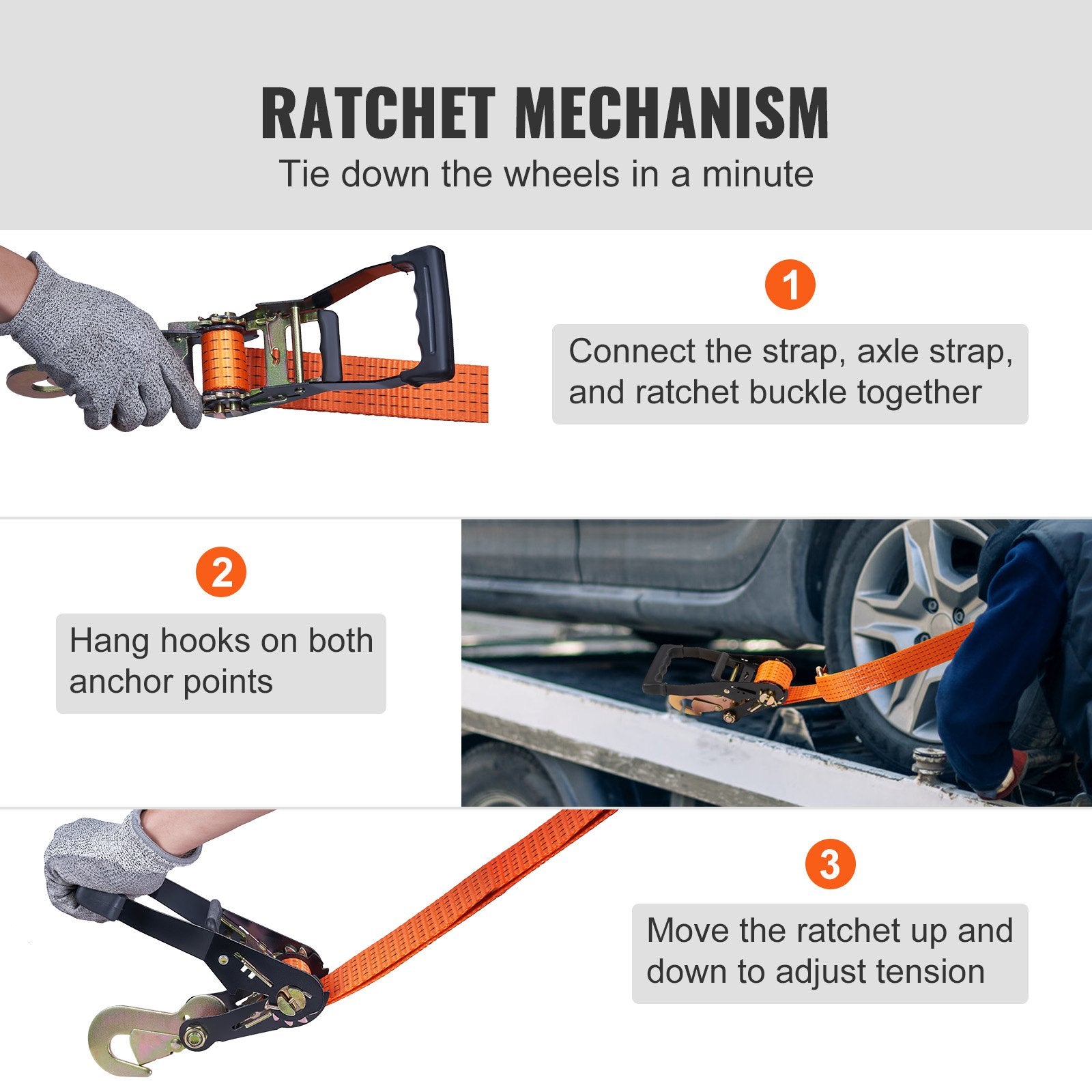 RATCHET MECHANISM
Tie down the wheels in a minute

1
Connect the strap, axle strap, and ratchet buckle together

2
Hang hooks on both anchor points

3
Move the ratchet up and down to adjust tension