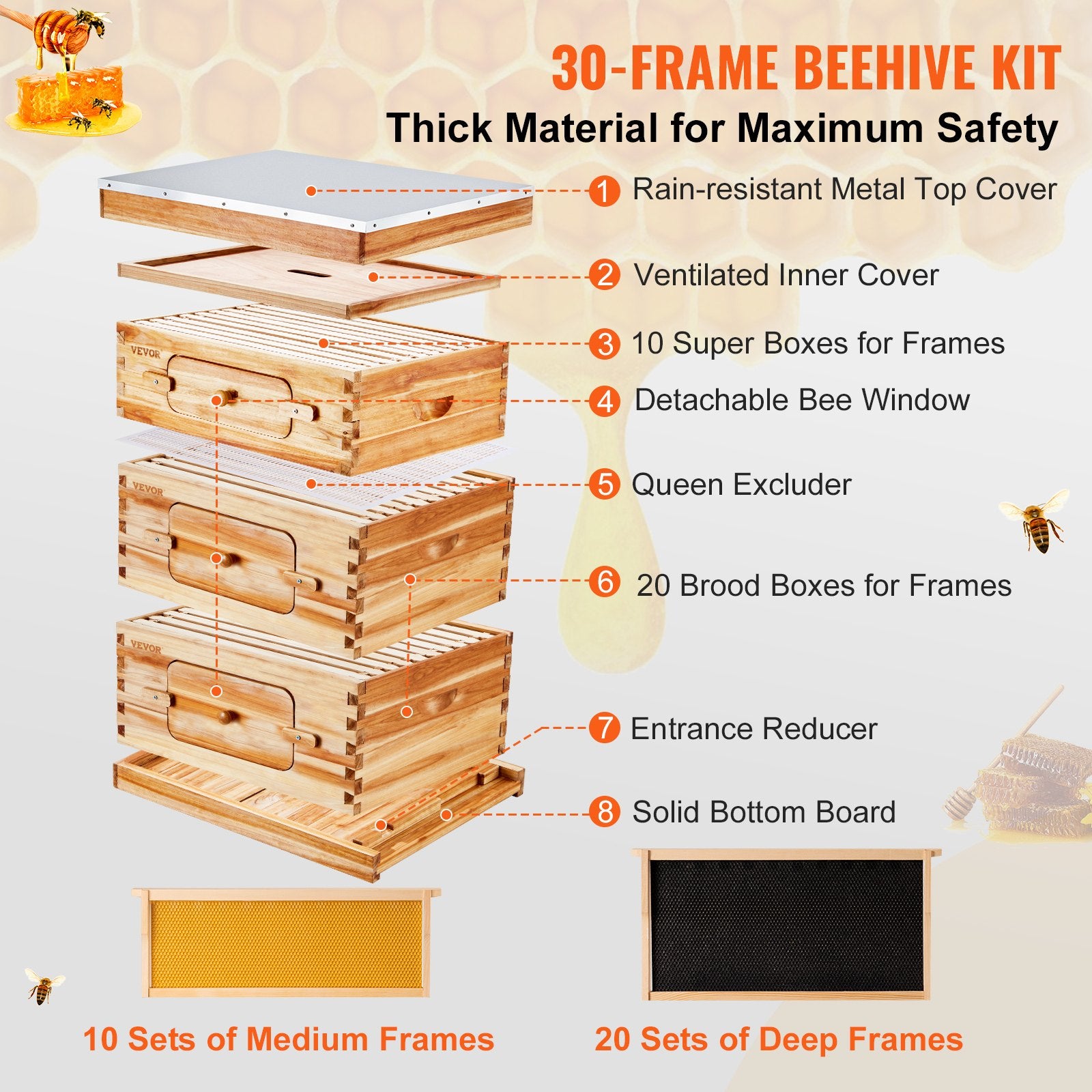 30-FRAME BEEHIVE KIT

Thick Material for Maximum Safety

1 Rain-resistant Metal Top Cover

2 Ventilated Inner Cover

3 10 Super Boxes for Frames

4 Detachable Bee Window

5 Queen Excluder

6 20 Brood Boxes for Frames

7 Entrance Reducer

8 Solid Bottom Board

VEVOR

VEVOR

VEVOR

10 Sets of Medium Frames

20 Sets of Deep Frames