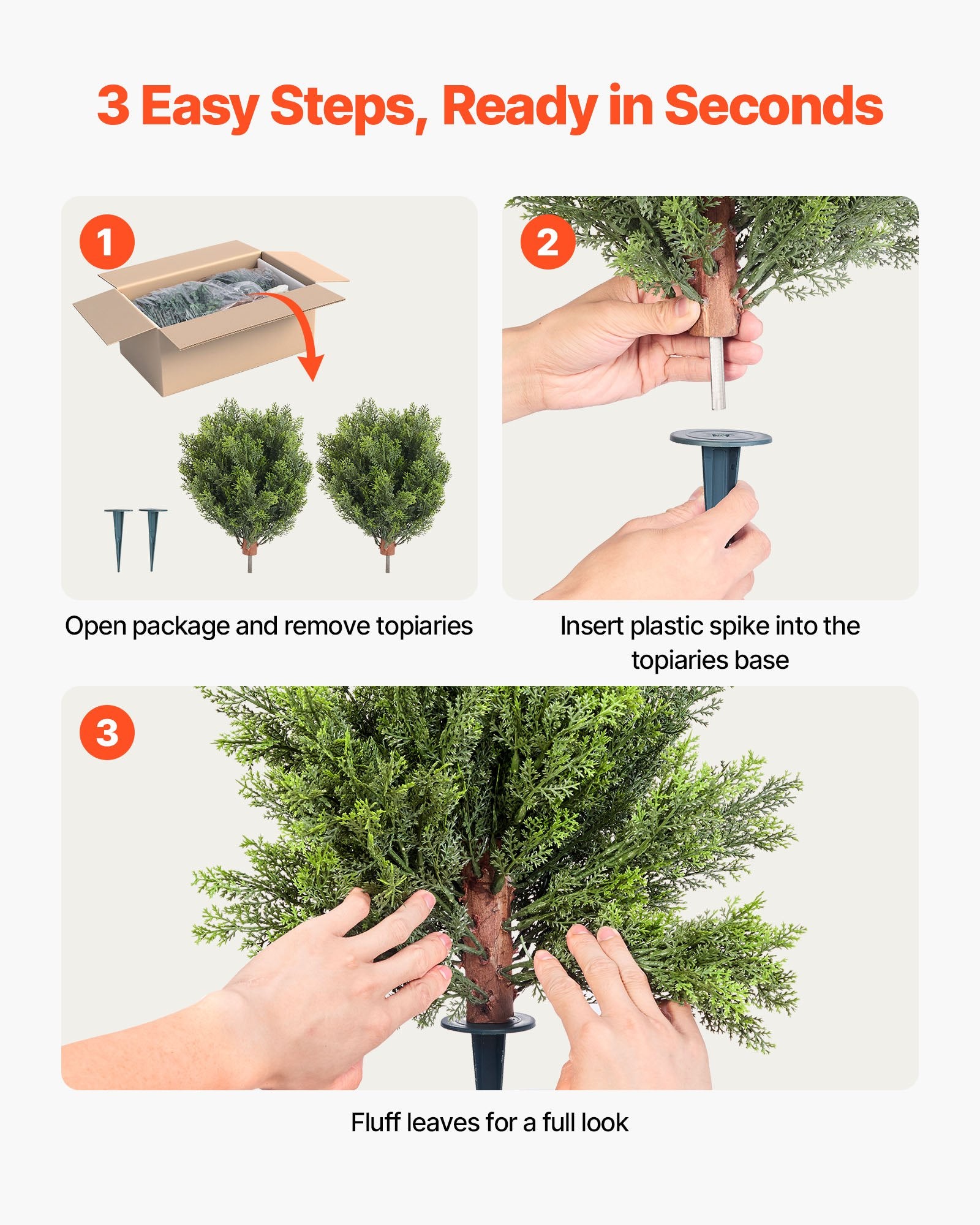 3 Easy Steps, Ready in Seconds

1

Open package and remove topiaries

2

Insert plastic spike into the topiaries base

3

Fluff leaves for a full look