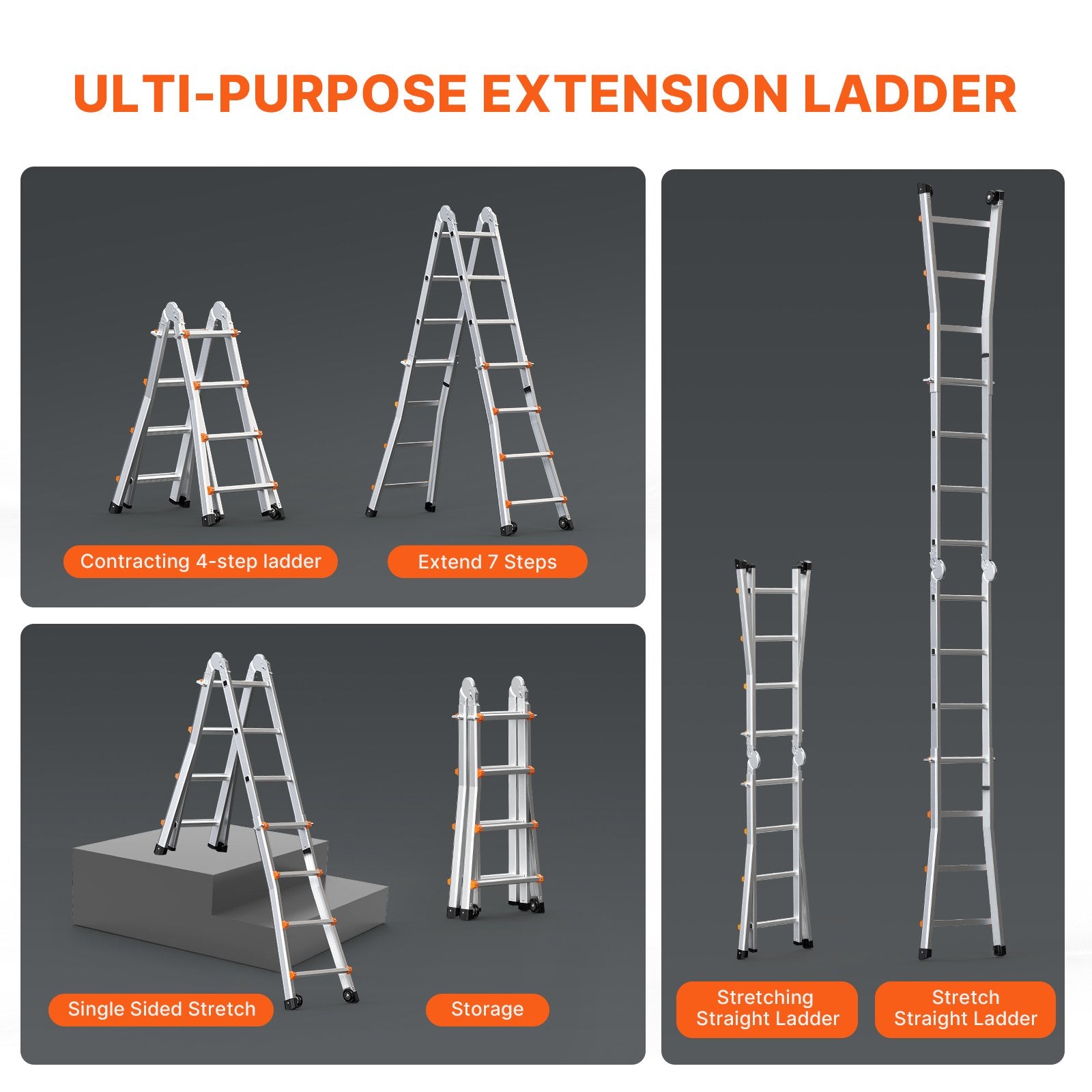 ULTI-PURPOSE EXTENSION LADDER

Contracting 4-step ladder

Extend 7 Steps

Single Sided Stretch

Storage

Stretching Straight Ladder

Stretch Straight Ladder