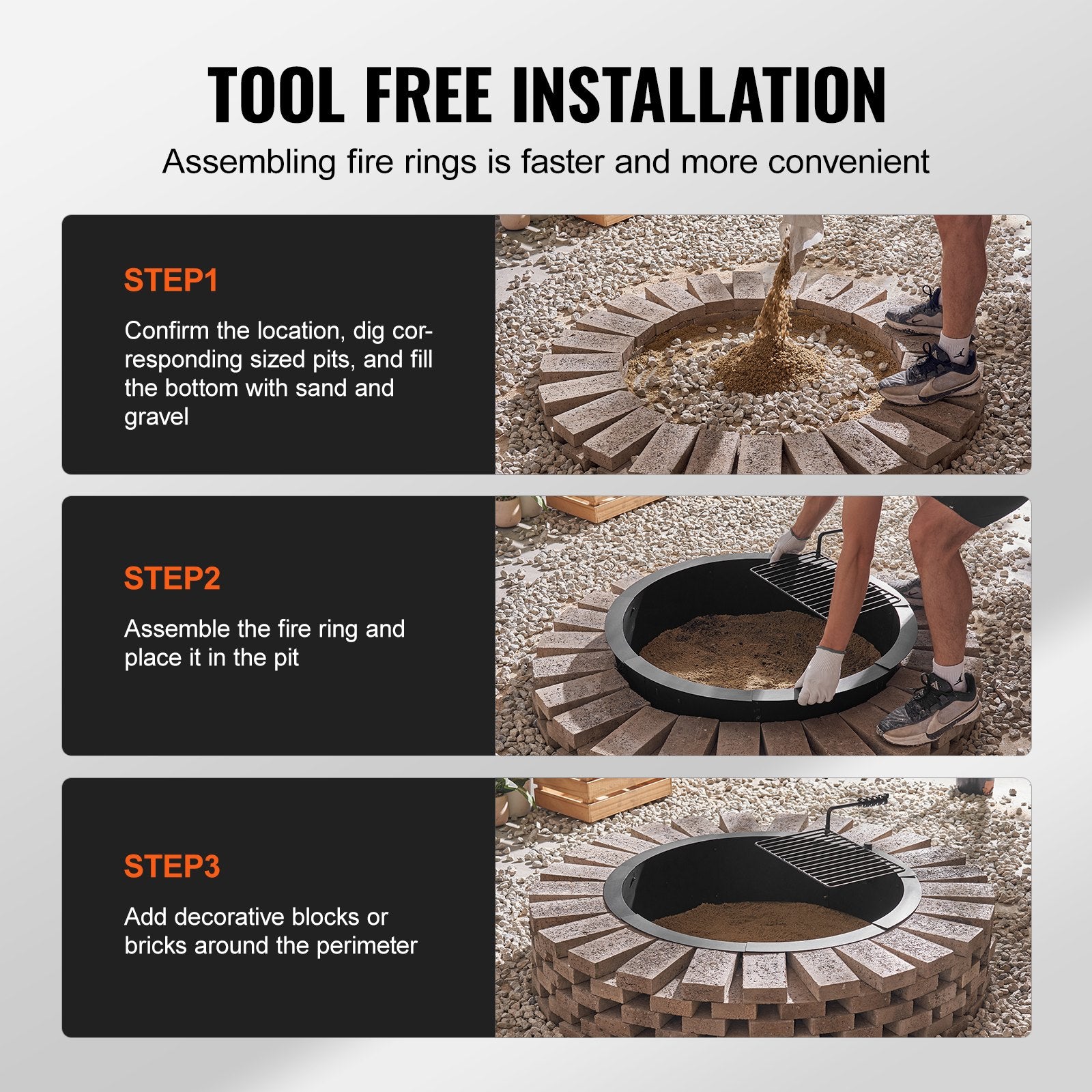 TOOL FREE INSTALLATION

Assembling fire rings is faster and more convenient

STEP1

Confirm the location, dig corresponding sized pits, and fill the bottom with sand and gravel

STEP2

Assemble the fire ring and place it in the pit

STEP3

Add decorative blocks or bricks around the perimeter