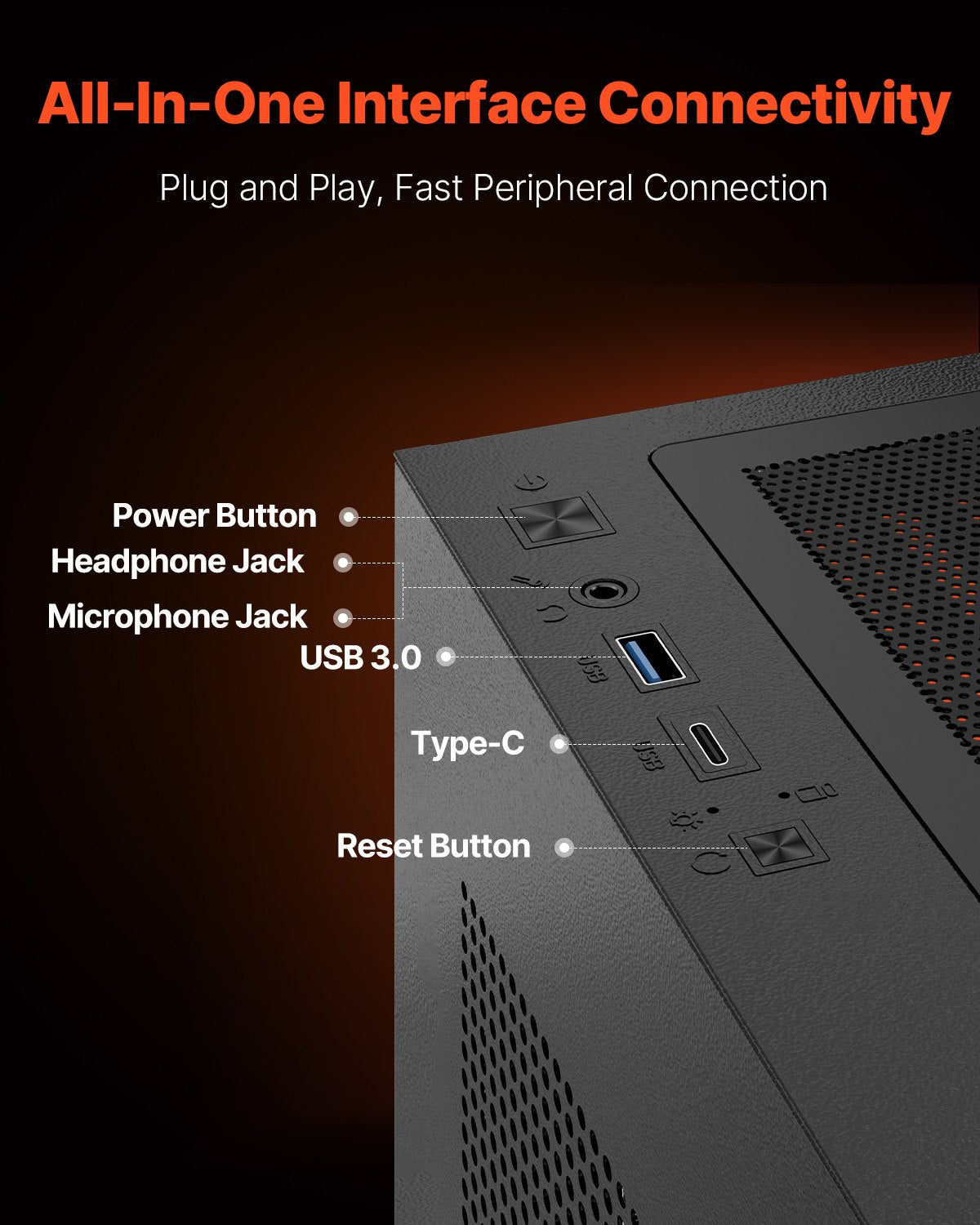 All-In-One Interface Connectivity

Plug and Play, Fast Peripheral Connection

Power Button

Headphone Jack

Microphone Jack

USB 3.0

USB

Type-C

USB

Reset Button