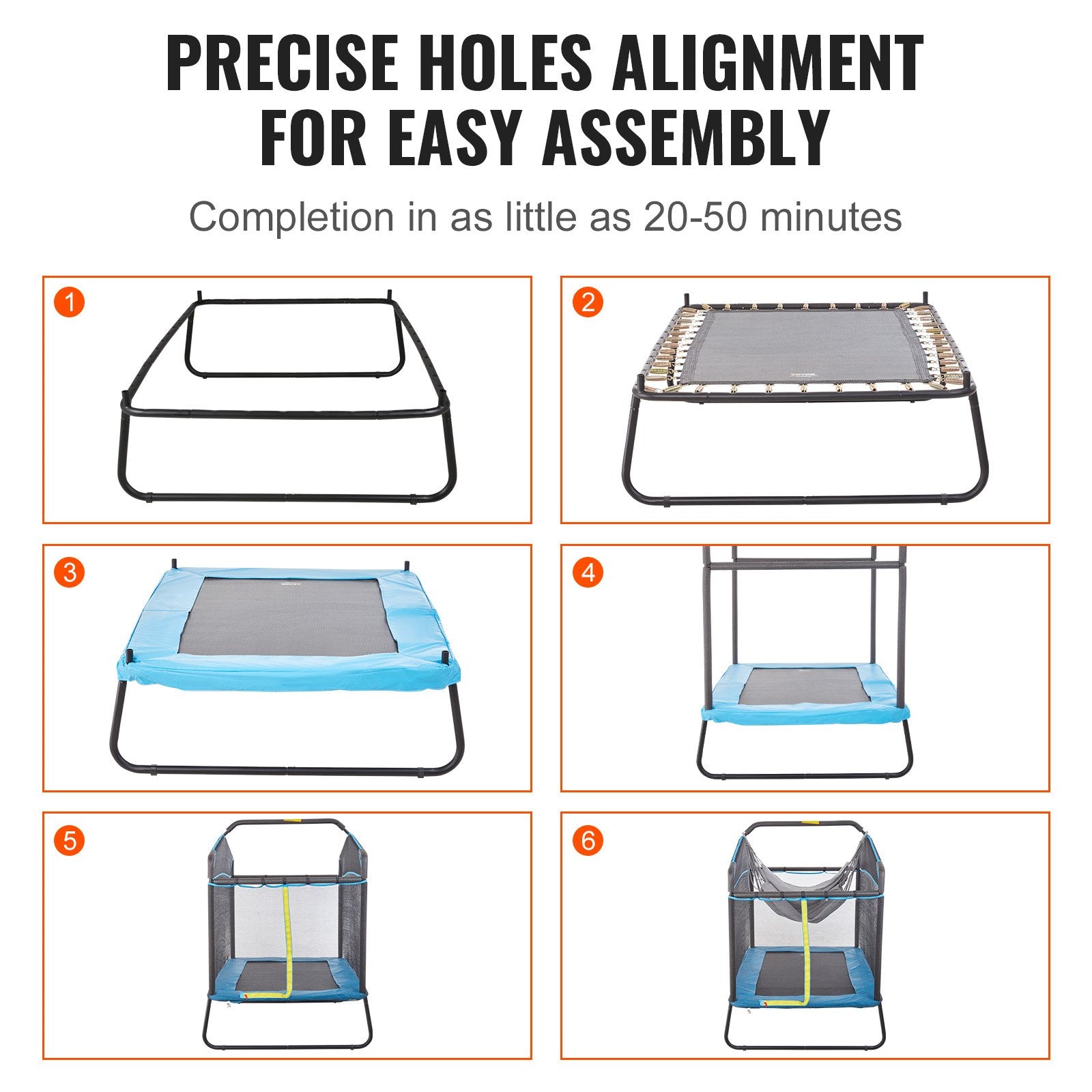 PRECISE HOLES ALIGNMENT FOR EASY ASSEMBLY

Completion in as little as 20-50 minutes

1

2

3

4

5

6