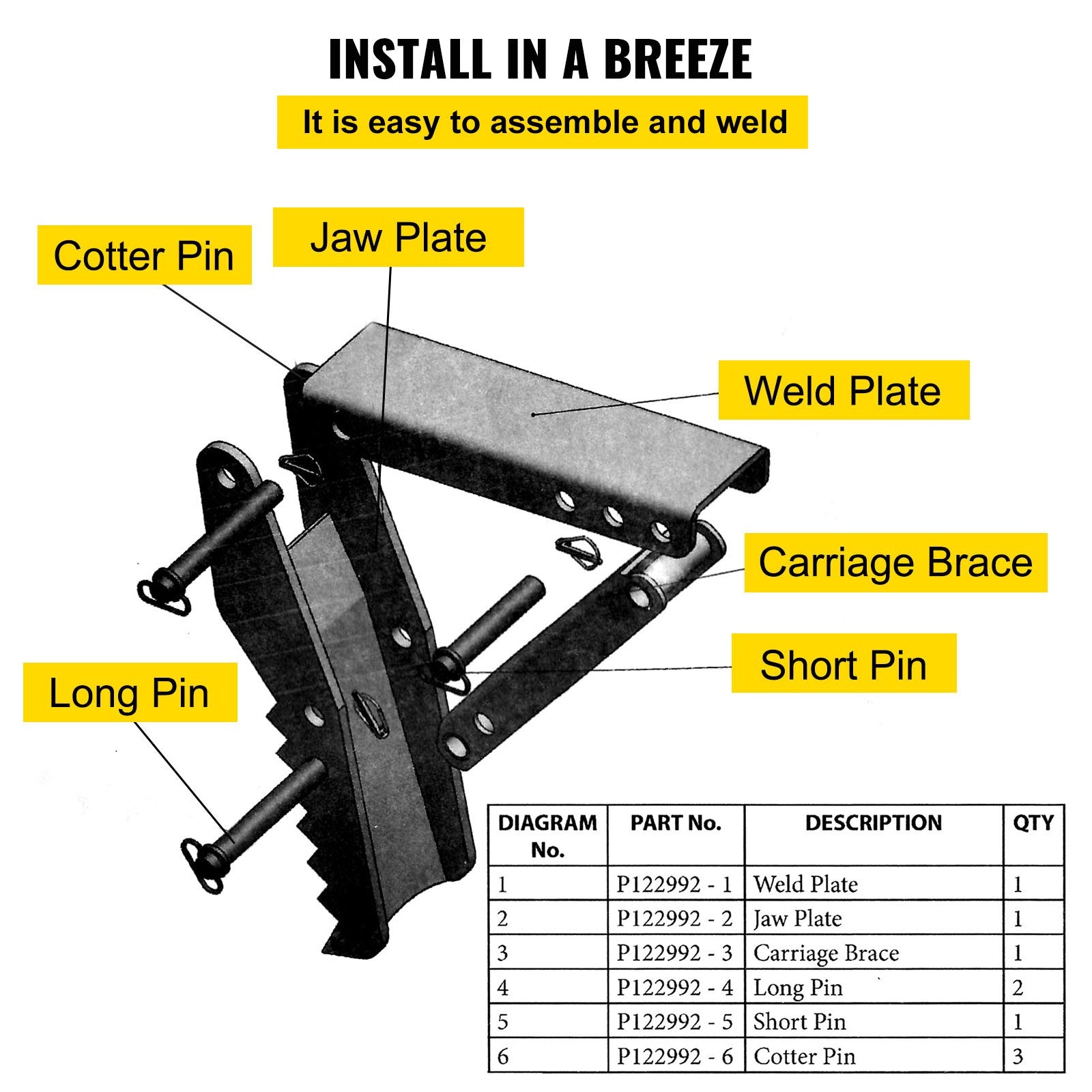 INSTALL IN A BREEZE

It is easy to assemble and weld

Cotter Pin

Jaw Plate

Weld Plate

Carriage Brace

Short Pin

Long Pin

| DIAGRAM No. | PART No. | DESCRIPTION | QTY |
|---|---|---|---|
| 1 | P122992 - 1 | Weld Plate | 1 |
| 2 | P122992 - 2 | Jaw Plate | 1 |
| 3 | P122992 - 3 | Carriage Brace | 1 |
| 4 | P122992 - 4 | Long Pin | 2 |
| 5 | P122992 - 5 | Short Pin | 1 |
| 6 | P122992 - 6 | Cotter Pin | 3 |