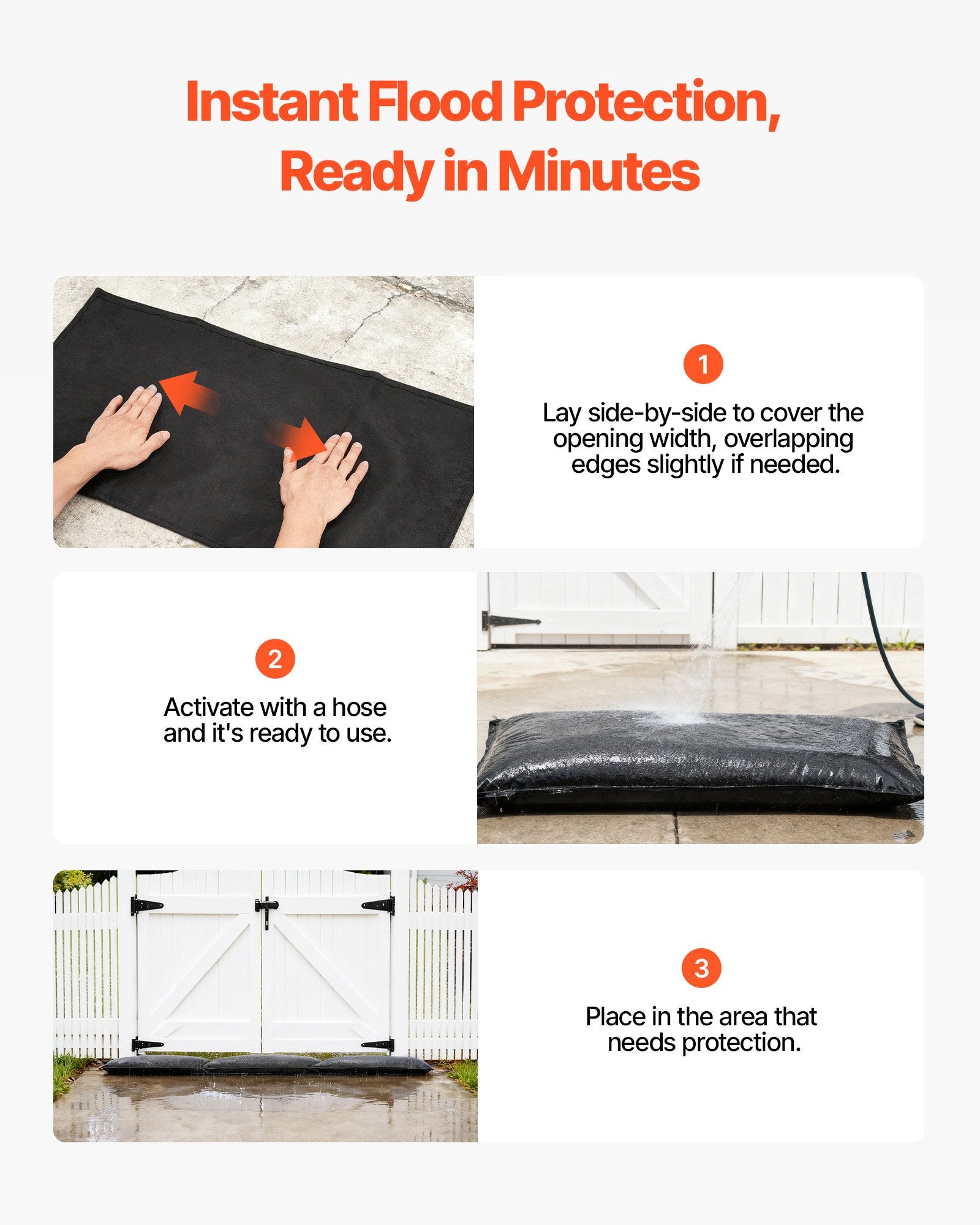 Instant Flood Protection, Ready in Minutes

1

Lay side-by-side to cover the opening width, overlapping edges slightly if needed.

2

Activate with a hose and it's ready to use.

3

Place in the area that needs protection.