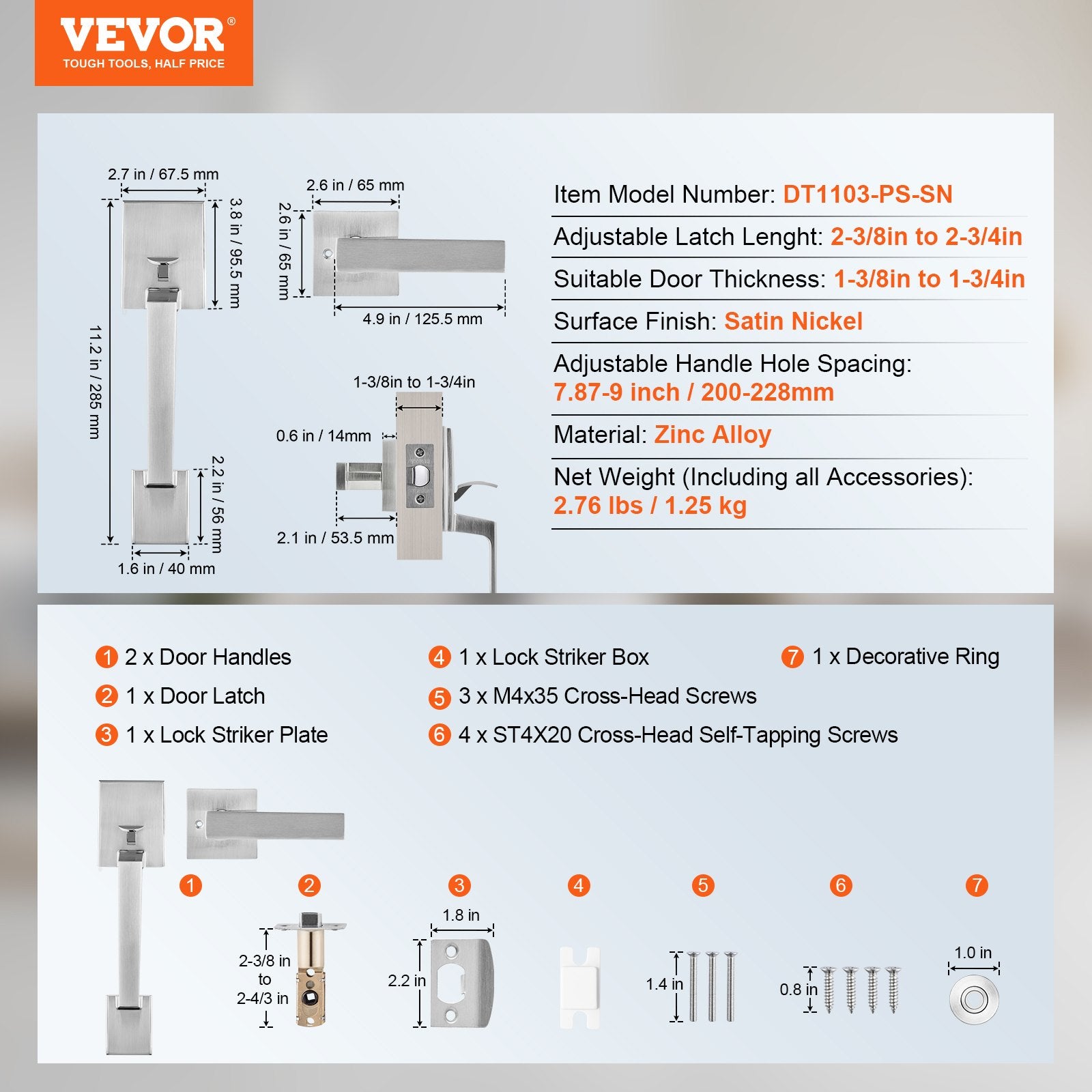 VEVOR®
TOUGH TOOLS, HALF PRICE

2.7 in / 67.5 mm
3.8 in / 95.5 mm
11.2 in / 285 mm
2.2 in / 56 mm
1.6 in / 40 mm

2.6 in / 65 mm
2.6 in / 65 mm
4.9 in / 125.5 mm

1-3/8in to 1-3/4in
0.6 in / 14mm
2.1 in / 53.5 mm

Item Model Number: DT1103-PS-SN
Adjustable Latch Lenght: 2-3/8in to 2-3/4in
Suitable Door Thickness: 1-3/8in to 1-3/4in
Surface Finish: Satin Nickel
Adjustable Handle Hole Spacing: 7.87-9 inch / 200-228mm
Material: Zinc Alloy
Net Weight (Including all Accessories): 2.76 lbs / 1.25 kg

1 2 x Door Handles
2 1 x Door Latch
3 1 x Lock Striker Plate
4 1 x Lock Striker Box
5 3 x M4x35 Cross-Head Screws
6 4 x ST4X20 Cross-Head Self-Tapping Screws
7 1 x Decorative Ring

1
2
2-3/8 in to 2-4/3 in
3
1.8 in
2.2 in
4
5
1.4 in
6
0.8 in
7
1.0 in