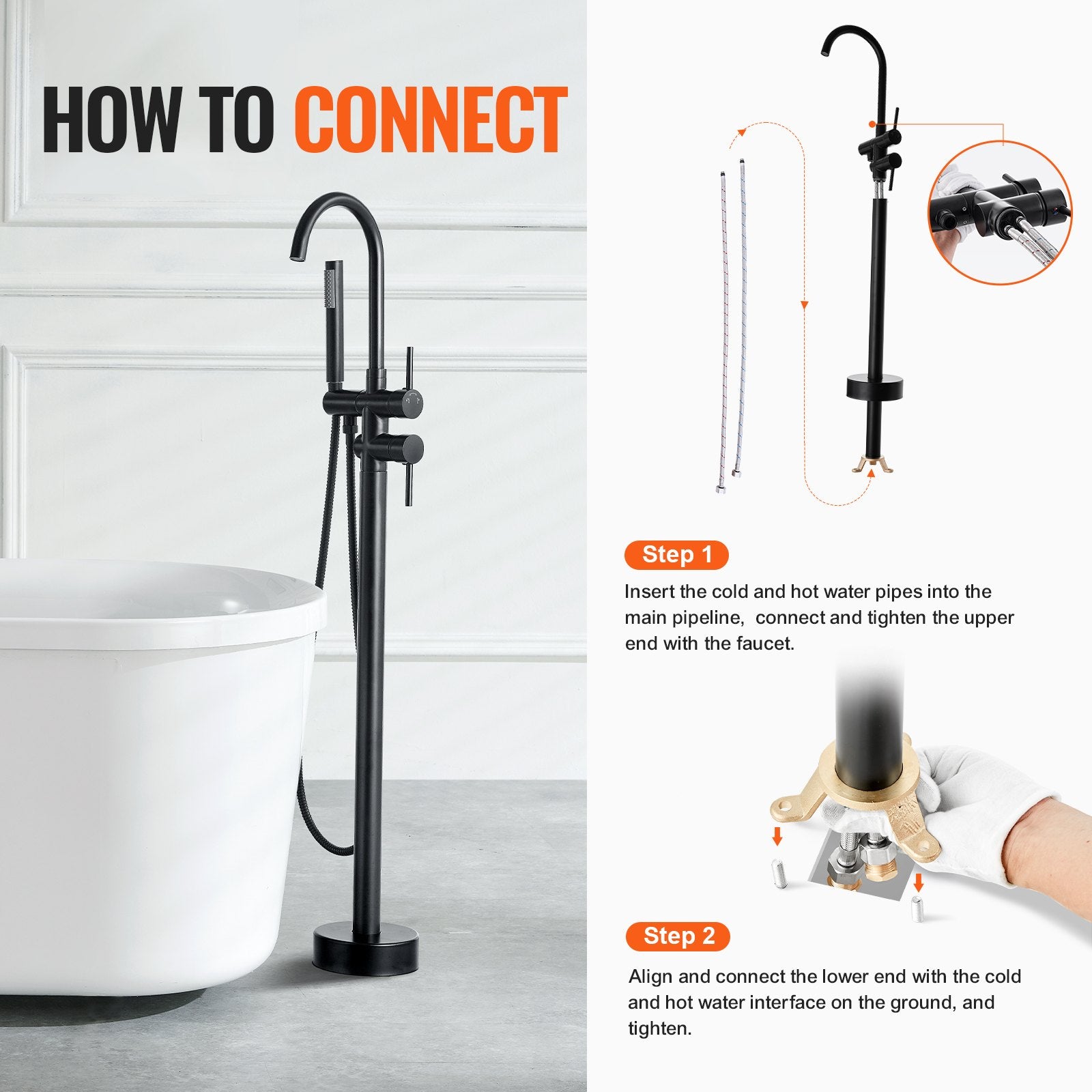 HOW TO CONNECT

Step 1

Insert the cold and hot water pipes into the main pipeline, connect and tighten the upper end with the faucet.

Step 2

Align and connect the lower end with the cold and hot water interface on the ground, and tighten.