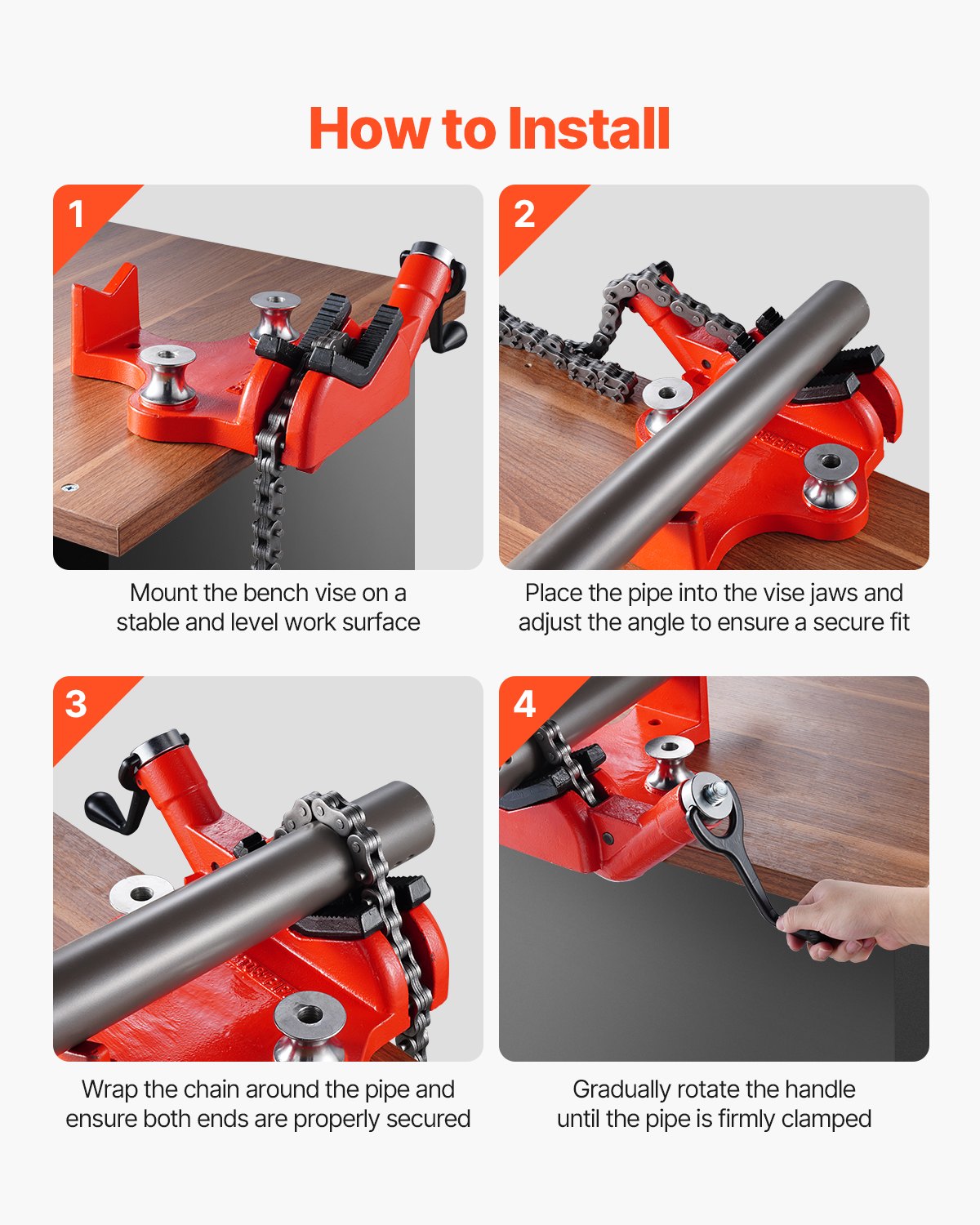 How to Install

1

Mount the bench vise on a stable and level work surface

2

Place the pipe into the vise jaws and adjust the angle to ensure a secure fit

3

Wrap the chain around the pipe and ensure both ends are properly secured

4

Gradually rotate the handle until the pipe is firmly clamped