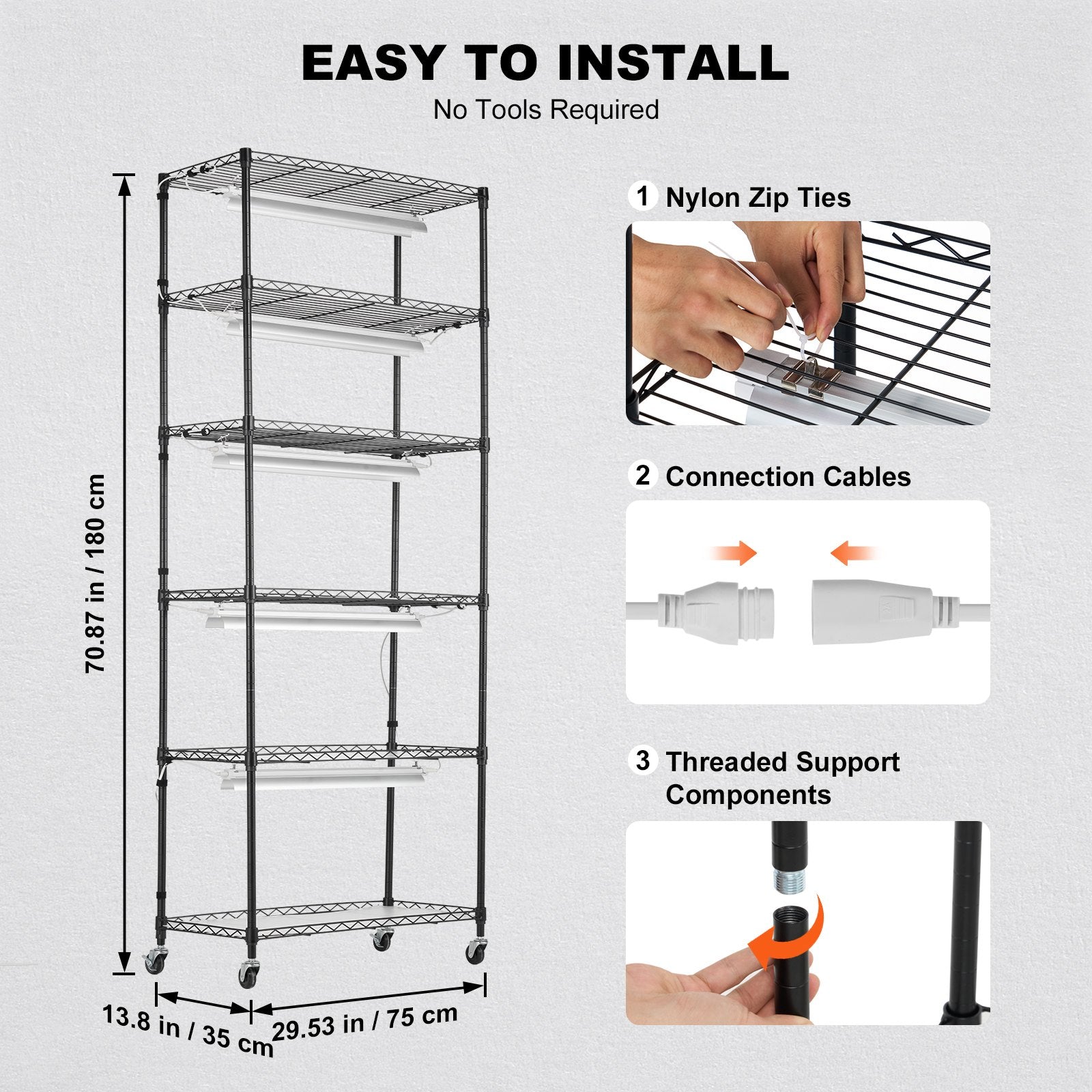 EASY TO INSTALL
No Tools Required

70.87 in / 180 cm

13.8 in / 35 cm

29.53 in / 75 cm

1 Nylon Zip Ties

2 Connection Cables

3 Threaded Support Components