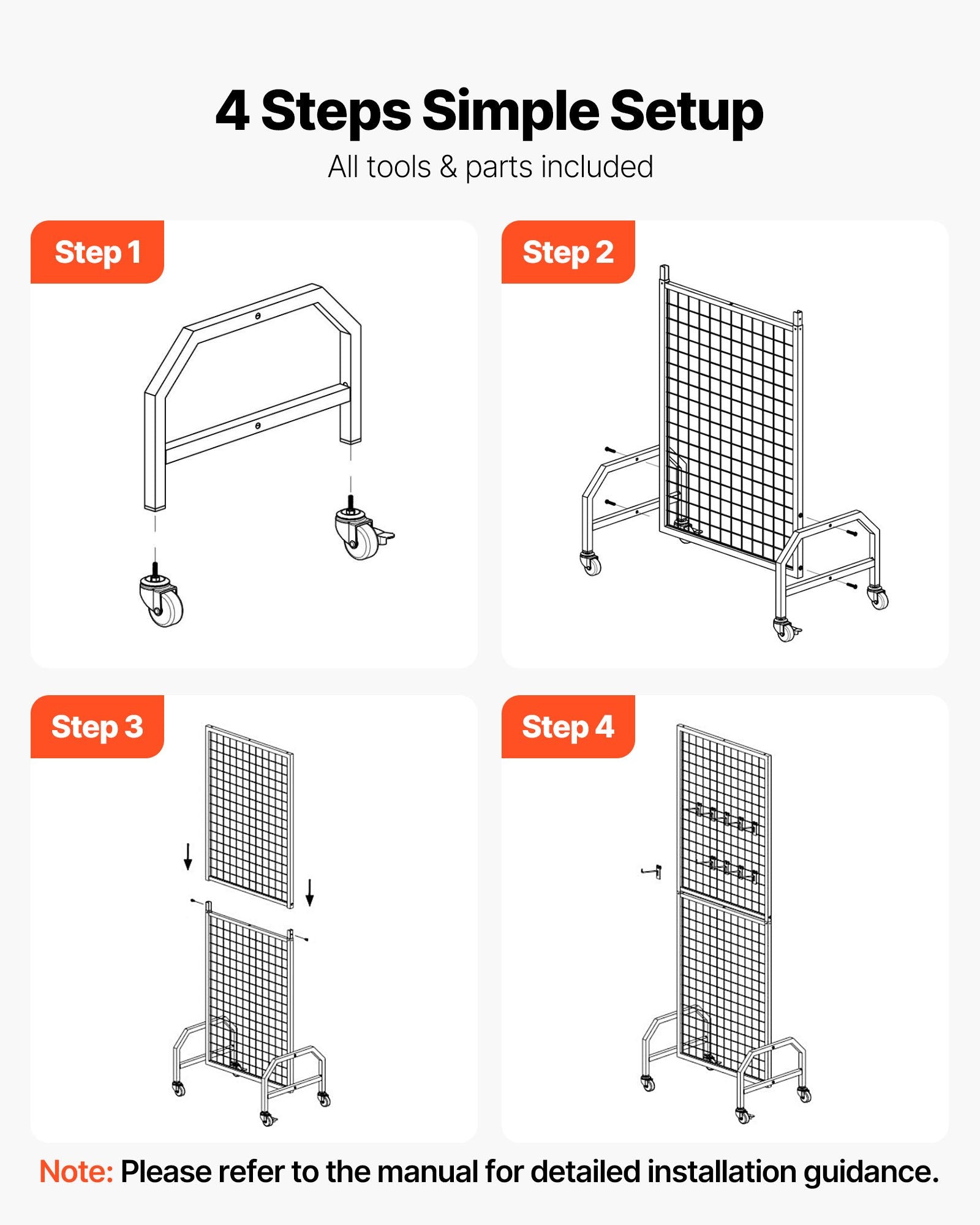 4 Steps Simple Setup

All tools & parts included

Step 1

Step 2

Step 3

Step 4

Note: Please refer to the manual for detailed installation guidance.