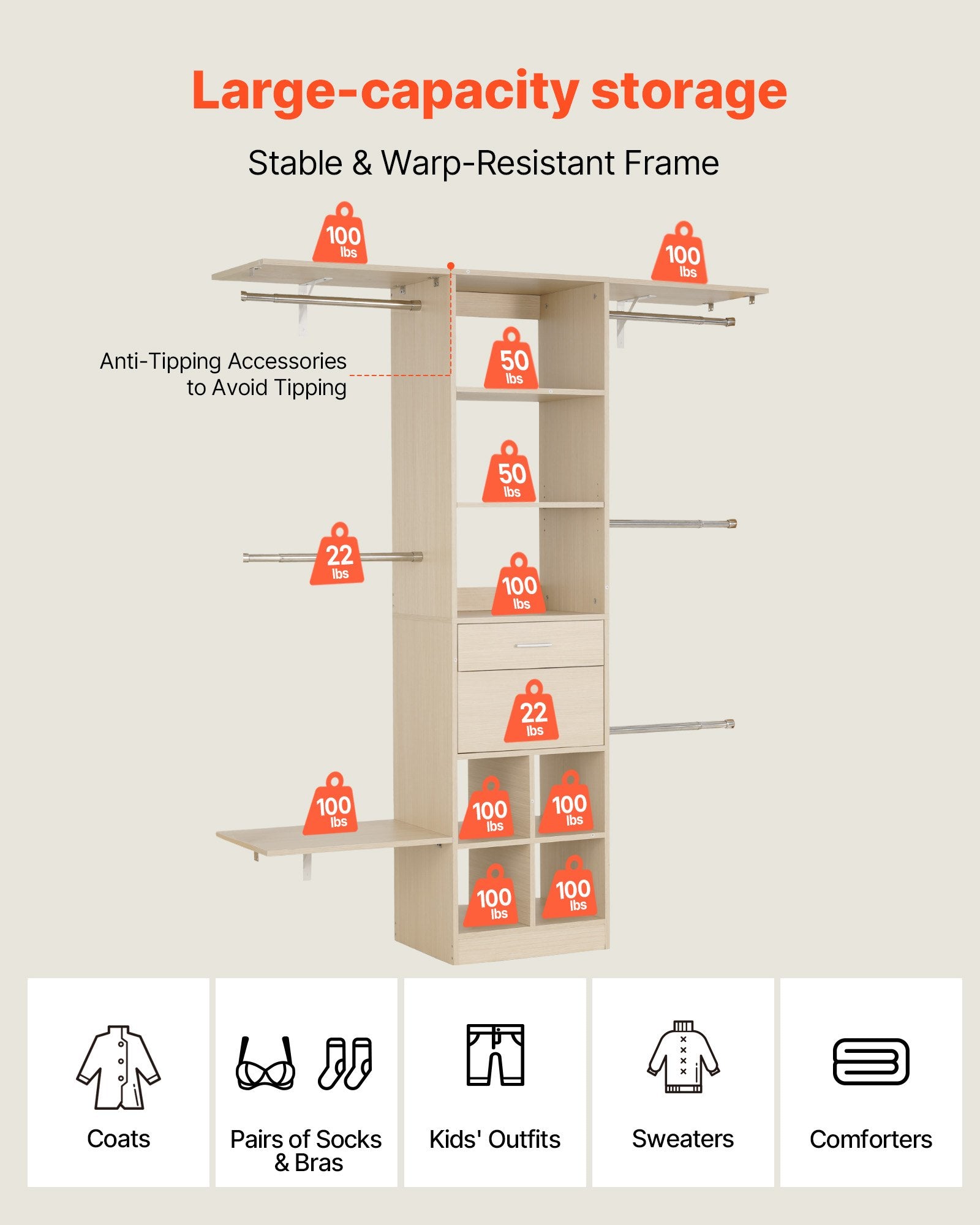 Large-capacity storage

Stable & Warp-Resistant Frame

100 lbs

100 lbs

Anti-Tipping Accessories to Avoid Tipping

50 lbs

50 lbs

22 lbs

100 lbs

22 lbs

100 lbs

100 lbs

100 lbs

100 lbs

100 lbs

Coats

Pairs of Socks & Bras

Kids' Outfits

Sweaters

Comforters