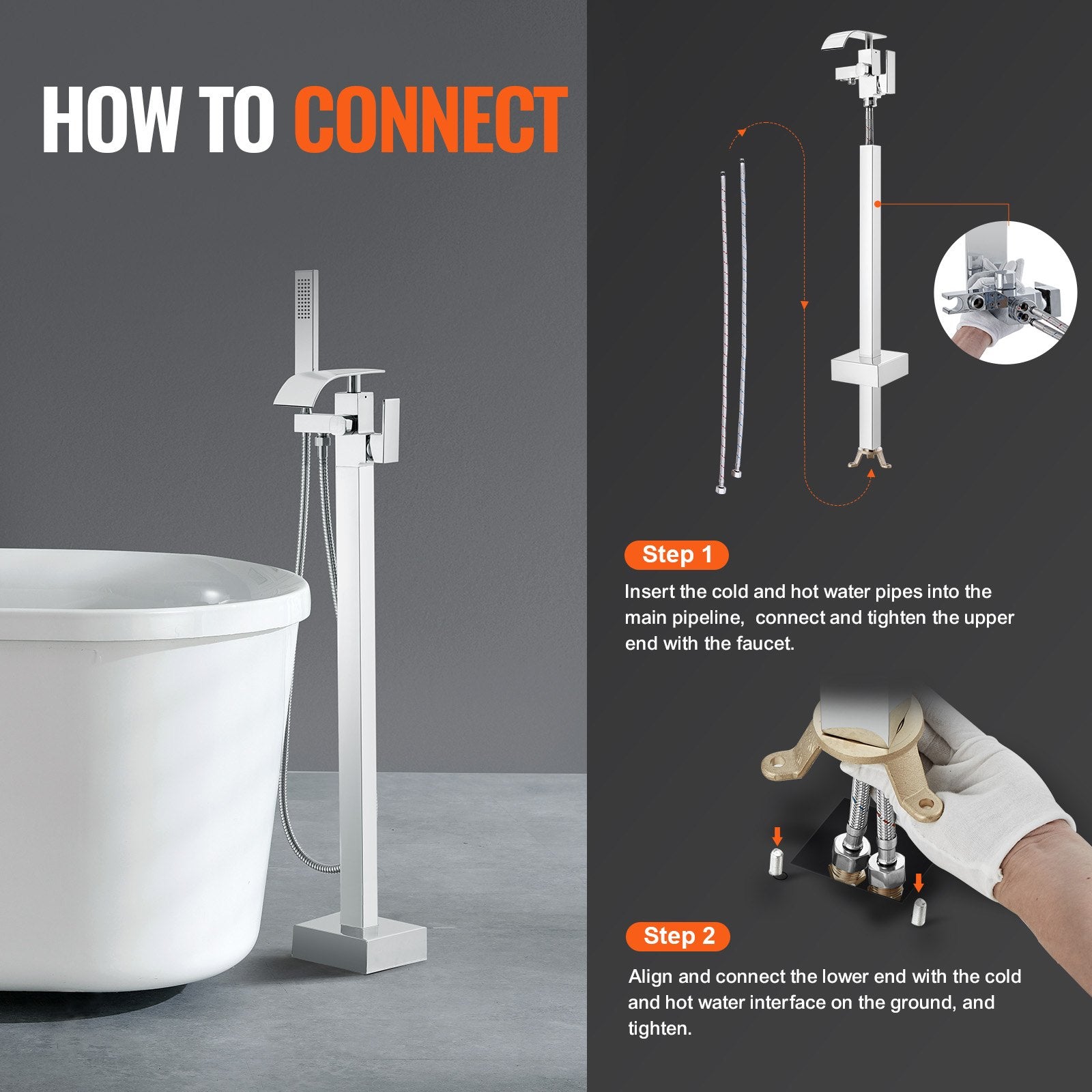 HOW TO CONNECT

Step 1

Insert the cold and hot water pipes into the main pipeline,  connect and tighten the upper end with the faucet.

Step 2

Align and connect the lower end with the cold and hot water interface on the ground, and tighten.