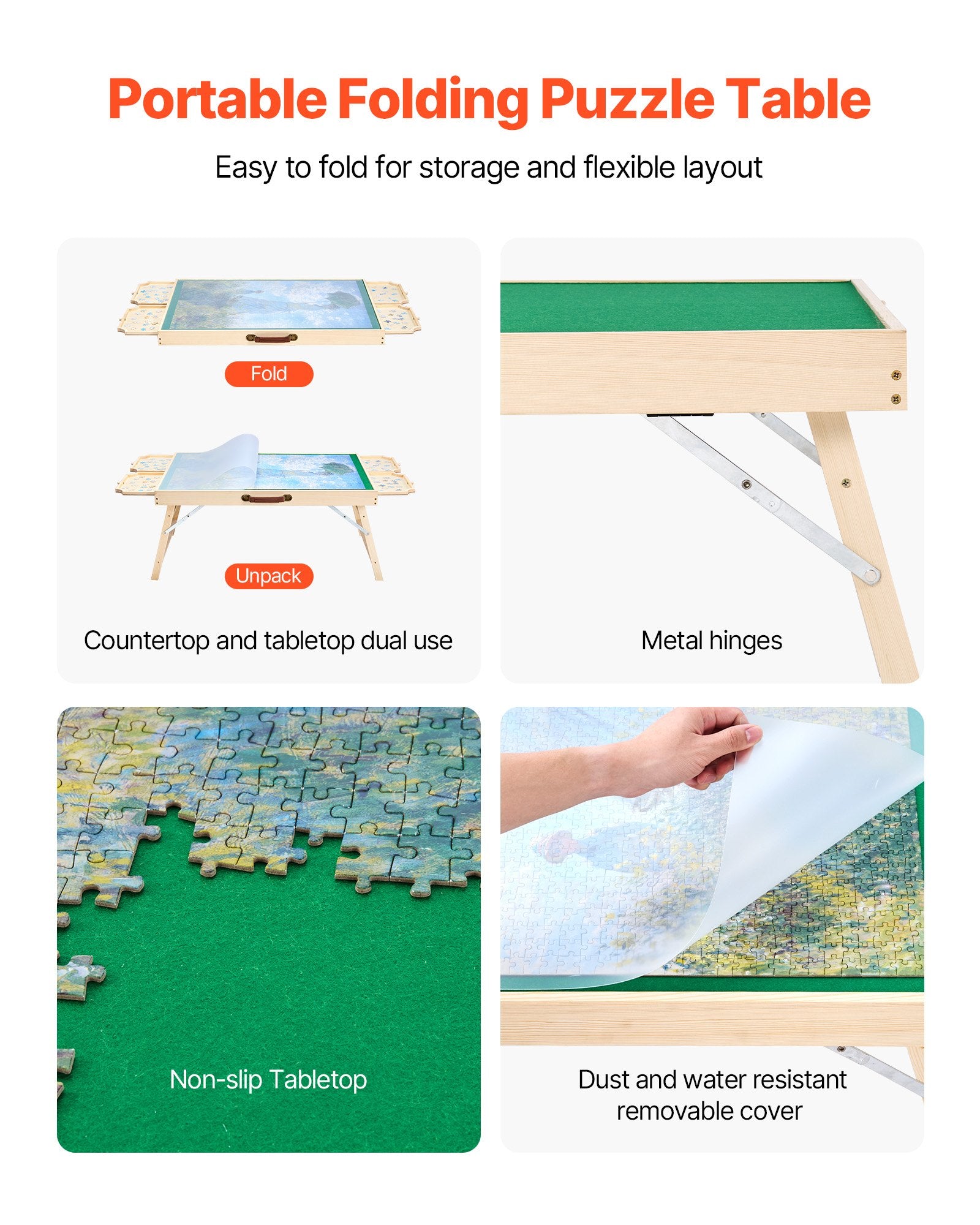 Portable Folding Puzzle Table

Easy to fold for storage and flexible layout

Fold

Unpack

Countertop and tabletop dual use

Metal hinges

Non-slip Tabletop

Dust and water resistant removable cover