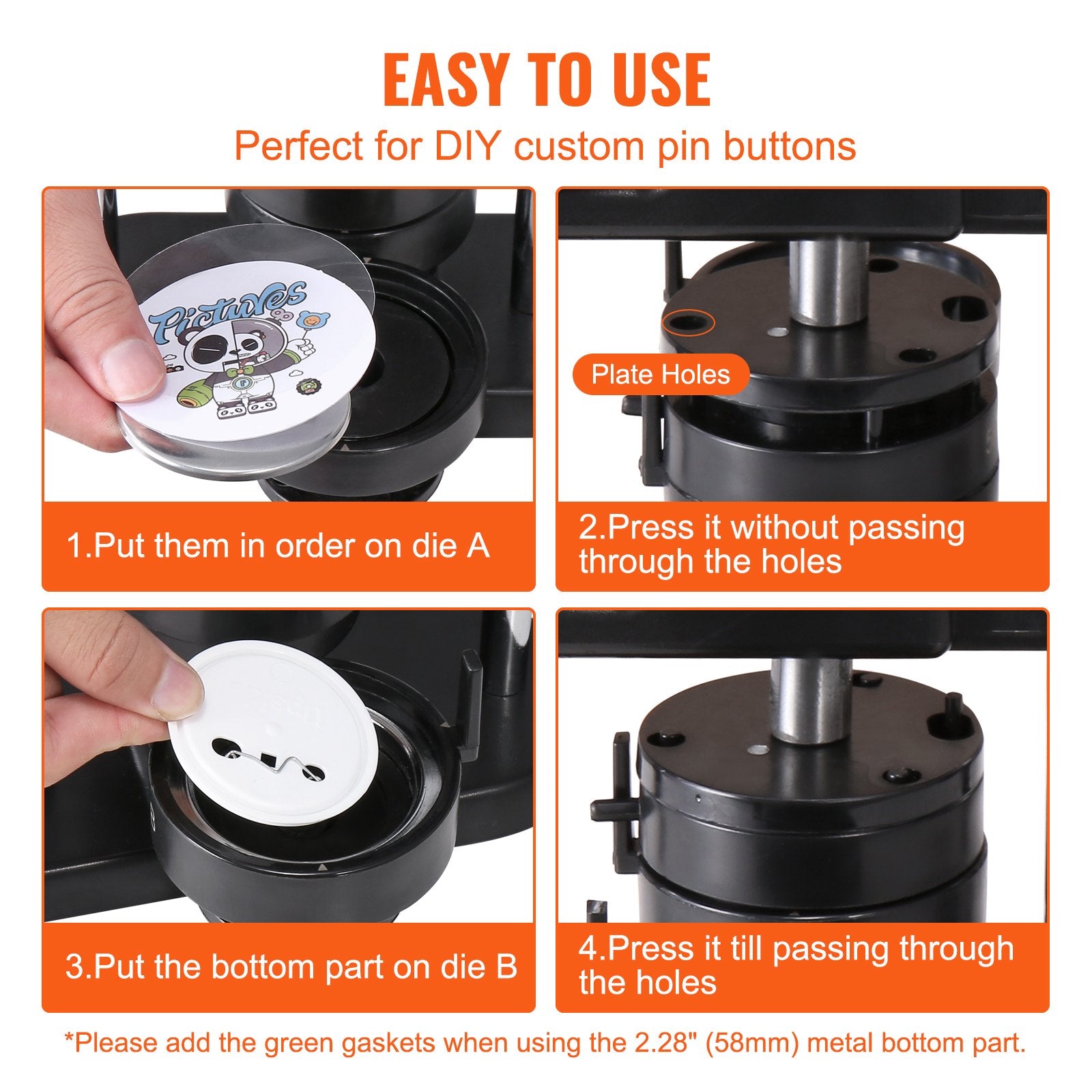 EASY TO USE
Perfect for DIY custom pin buttons

Pictures

1.Put them in order on die A

Plate Holes

2.Press it without passing through the holes

3.Put the bottom part on die B

4.Press it till passing through the holes

*Please add the green gaskets when using the 2.28" (58mm) metal bottom part.