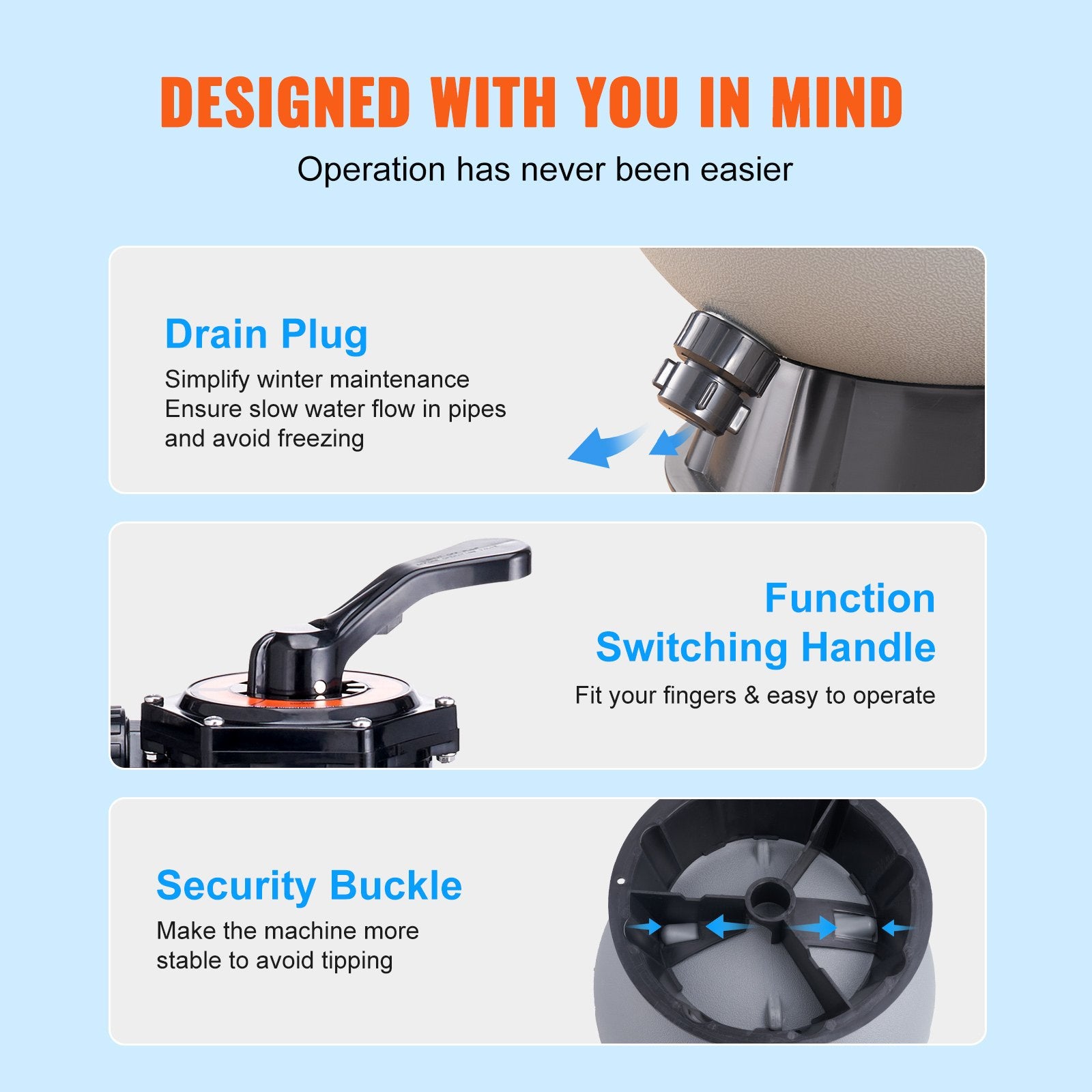 DESIGNED WITH YOU IN MIND

Operation has never been easier

Drain Plug

Simplify winter maintenance
Ensure slow water flow in pipes and avoid freezing

Function Switching Handle

Fit your fingers & easy to operate

Security Buckle

Make the machine more stable to avoid tipping