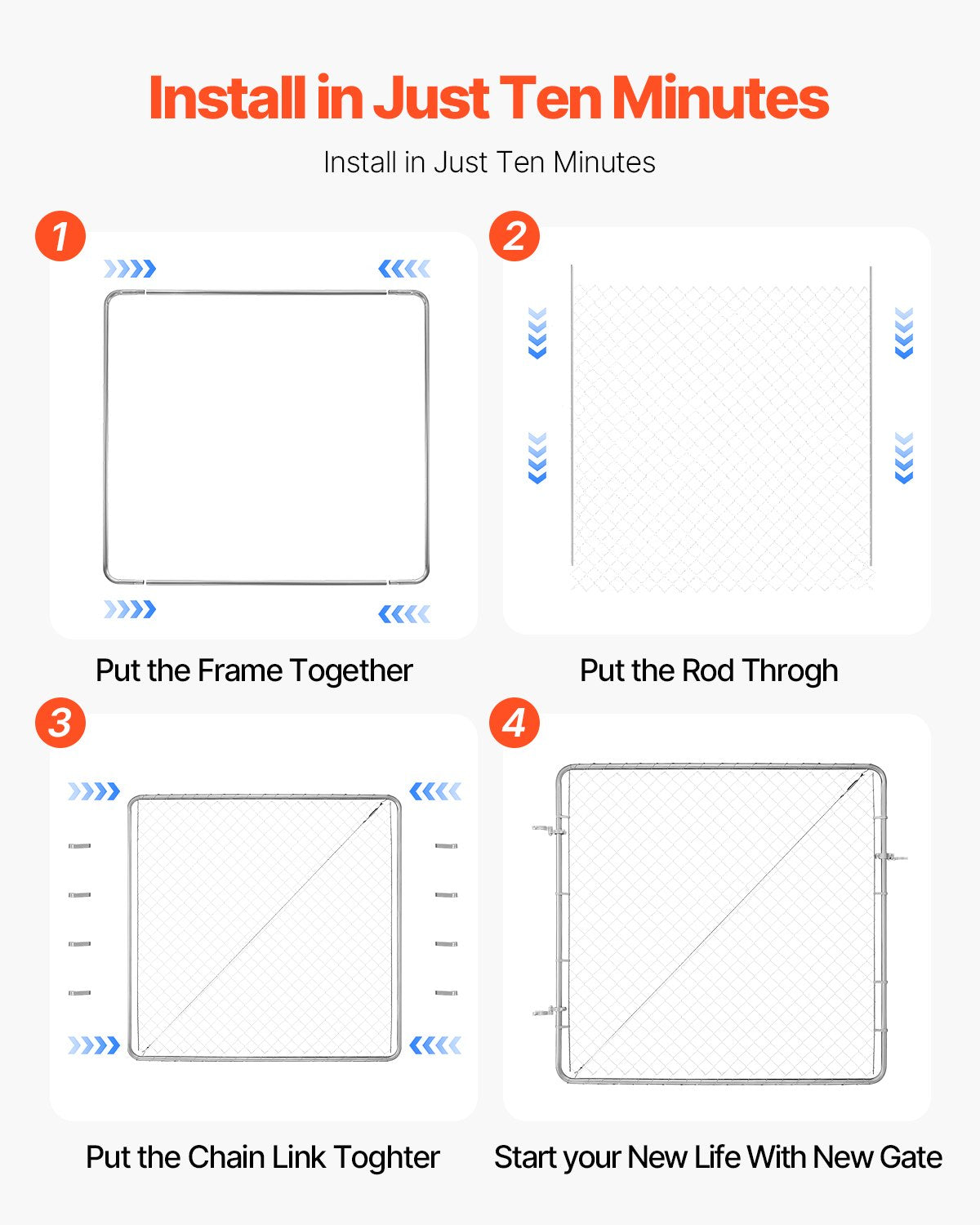 Install in Just Ten Minutes

Install in Just Ten Minutes

1

Put the Frame Together

2

Put the Rod Throgh

3

Put the Chain Link Toghter

4

Start your New Life With New Gate