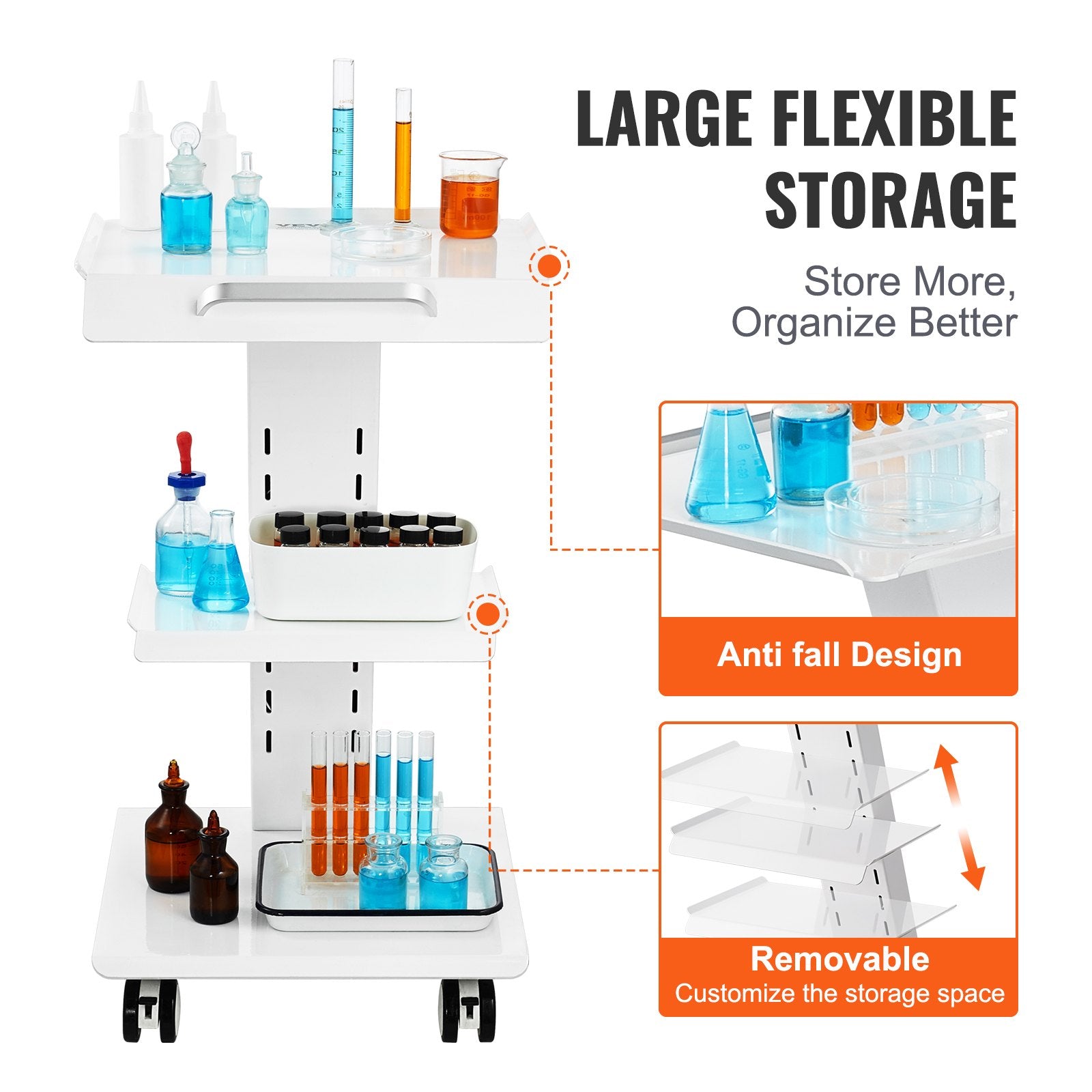 LARGE FLEXIBLE STORAGE

Store More, Organize Better

Anti fall Design

Removable
Customize the storage space