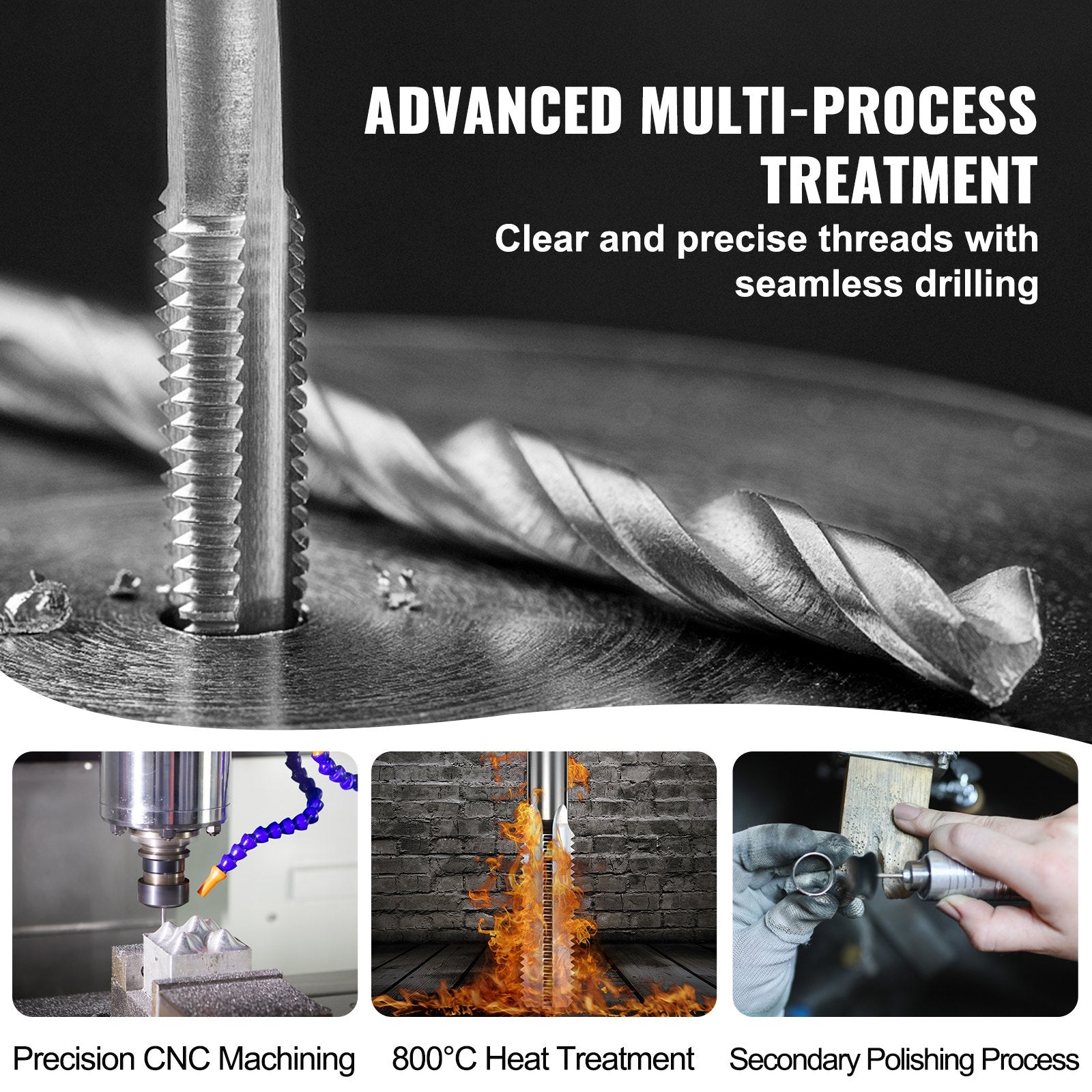 ADVANCED MULTI-PROCESS TREATMENT

Clear and precise threads with seamless drilling

Precision CNC Machining

800°C Heat Treatment

Secondary Polishing Process