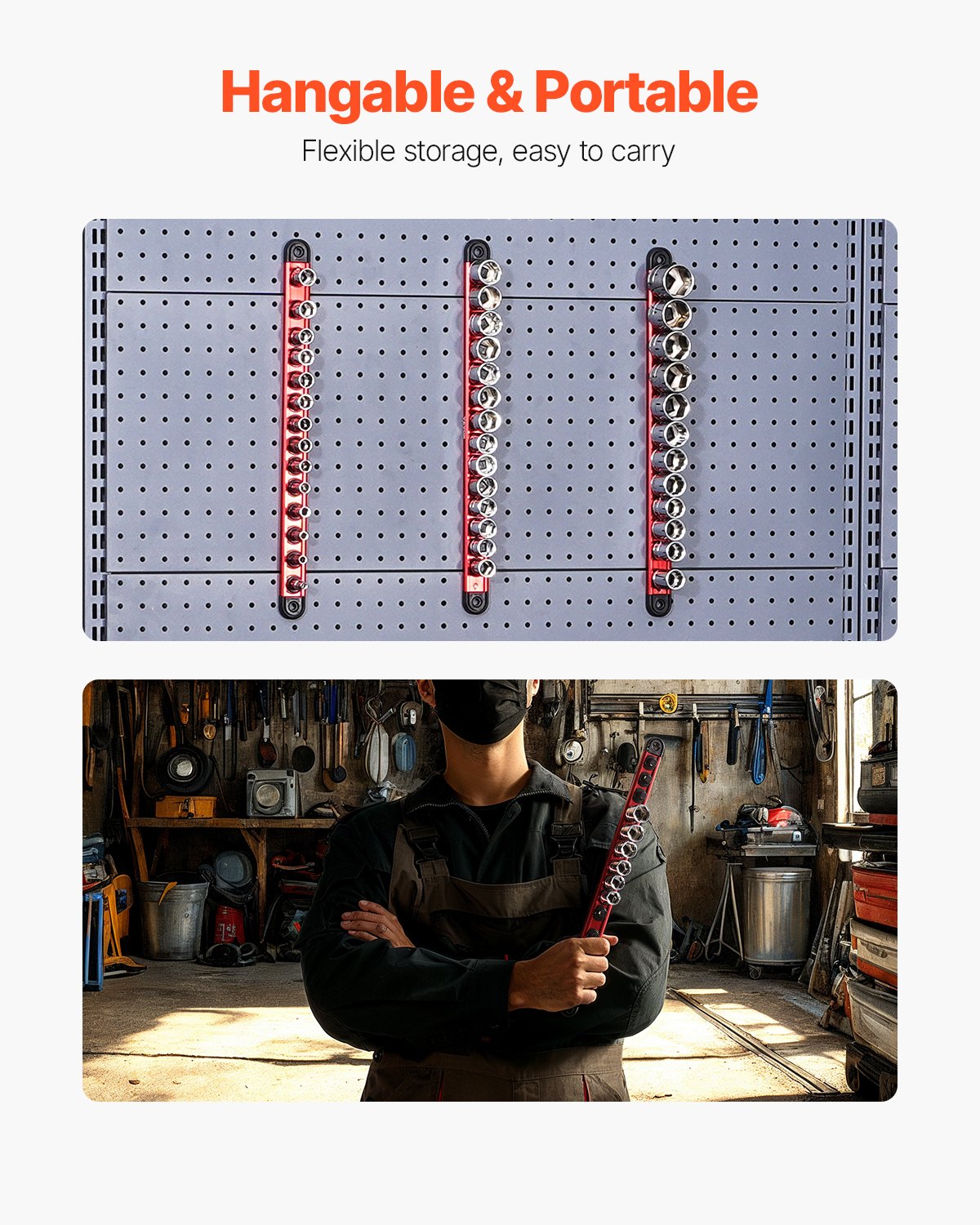 Hangable & Portable

Flexible storage, easy to carry