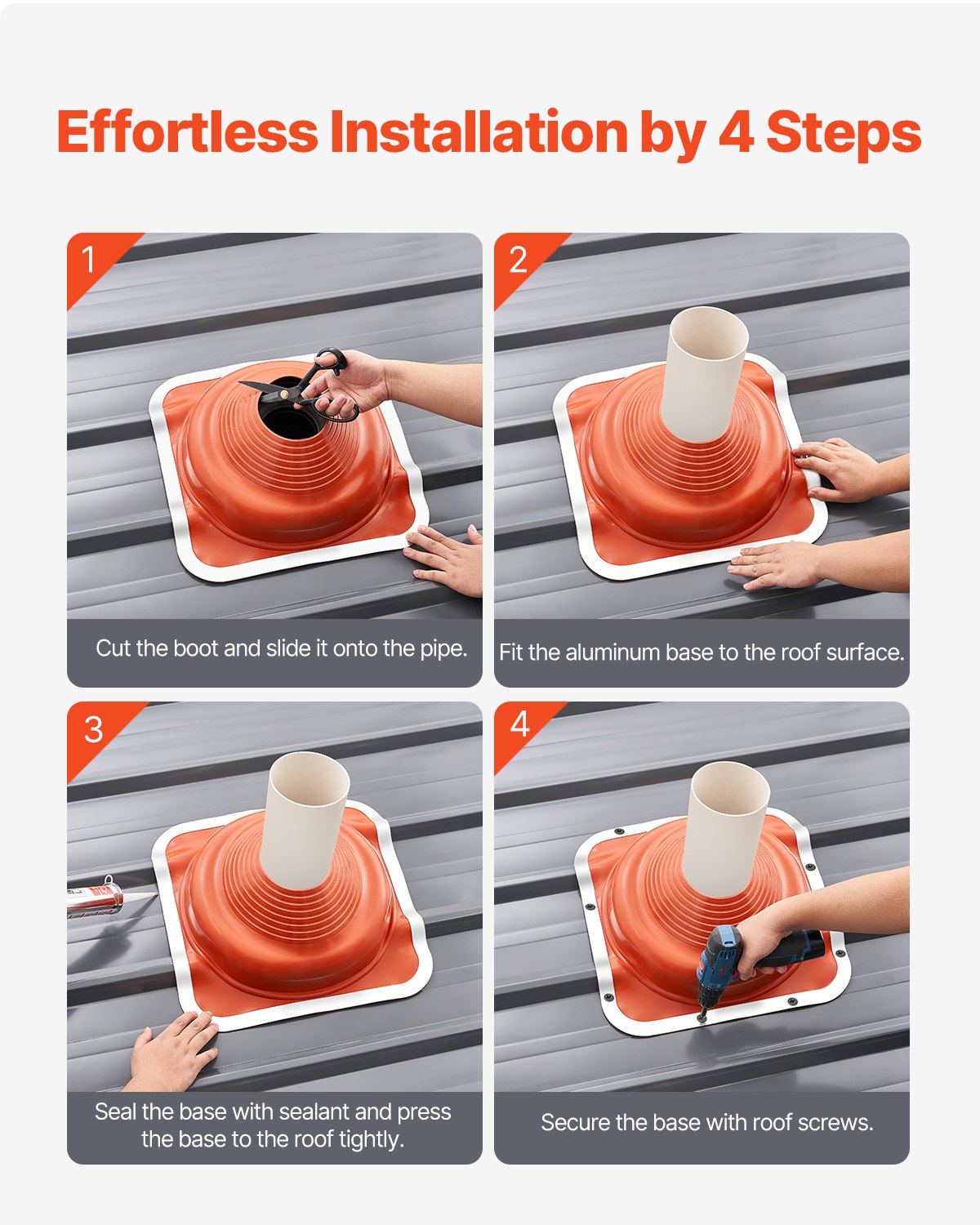 Effortless Installation by 4 Steps

1

Cut the boot and slide it onto the pipe.

2

Fit the aluminum base to the roof surface.

3

Seal the base with sealant and press the base to the roof tightly.

4

Secure the base with roof screws.