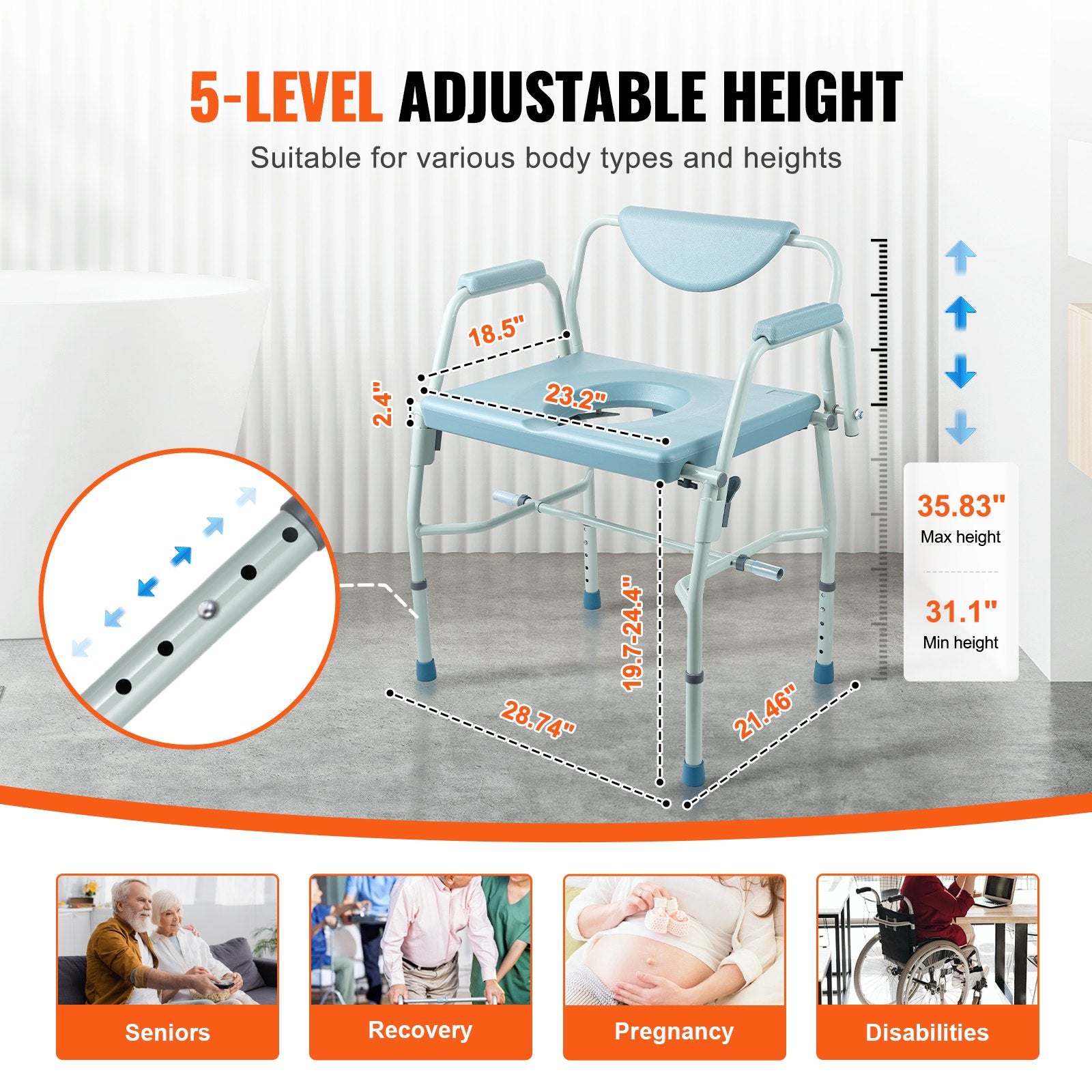 5-LEVEL ADJUSTABLE HEIGHT

Suitable for various body types and heights

18.5"

2.4"

23.2"

19.7-24.4"

28.74"

21.46"

35.83"
Max height

31.1"
Min height

Seniors

Recovery

Pregnancy

Disabilities