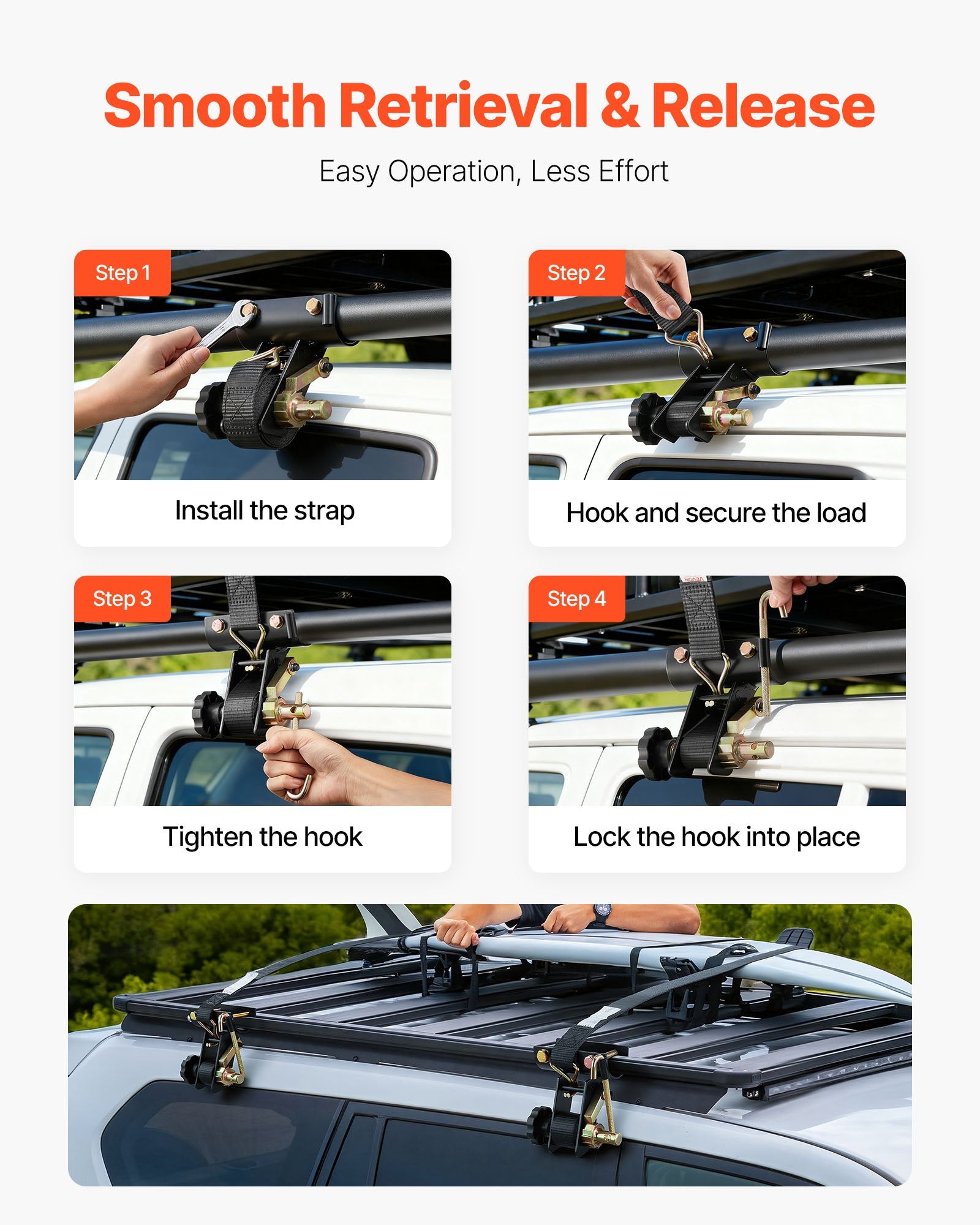 Smooth Retrieval & Release

Easy Operation, Less Effort

Step 1

Install the strap

Step 2

Hook and secure the load

Step 3

Tighten the hook

Step 4

Lock the hook into place