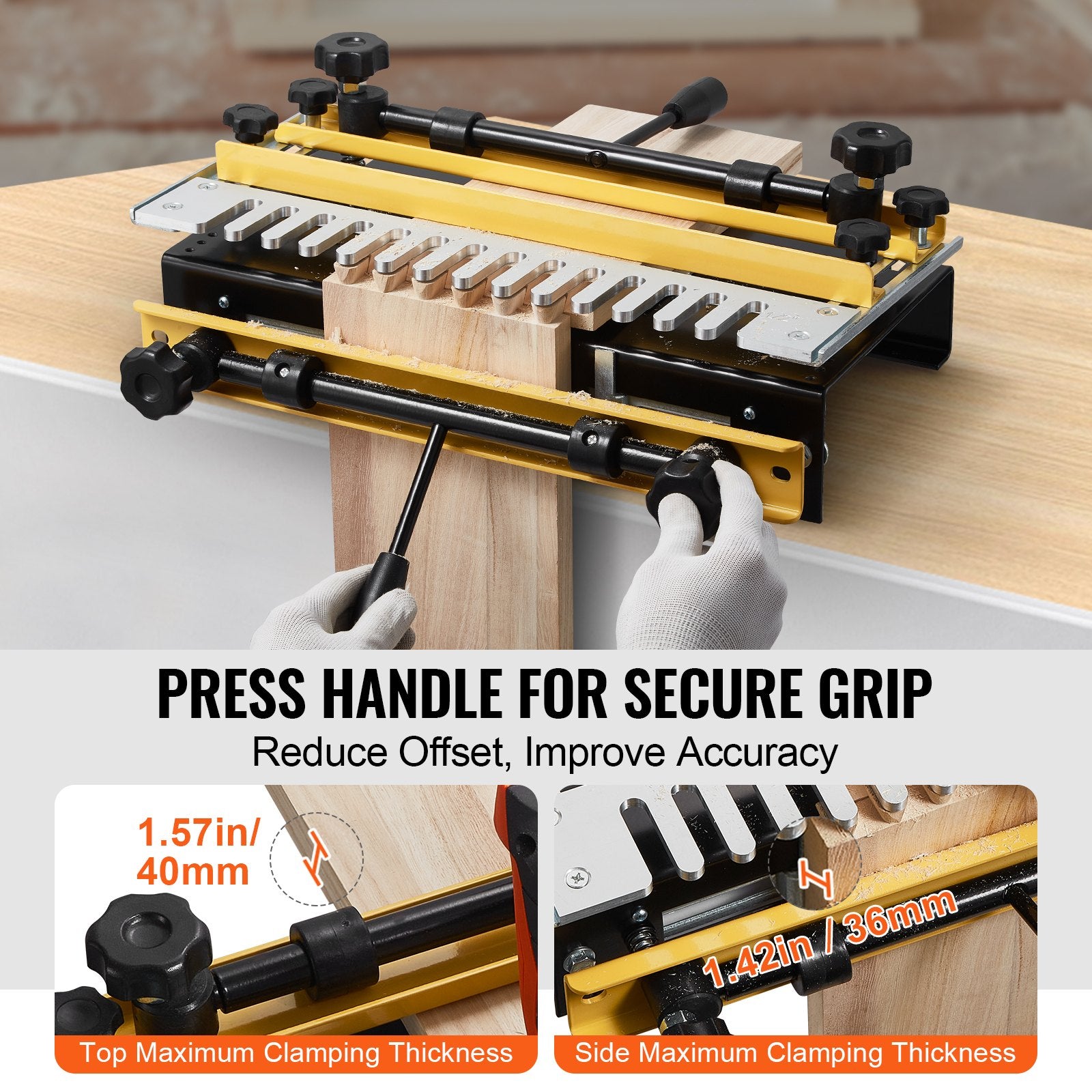 PRESS HANDLE FOR SECURE GRIP

Reduce Offset, Improve Accuracy

1.57in/ 40mm

Top Maximum Clamping Thickness

1.42in / 36mm

Side Maximum Clamping Thickness