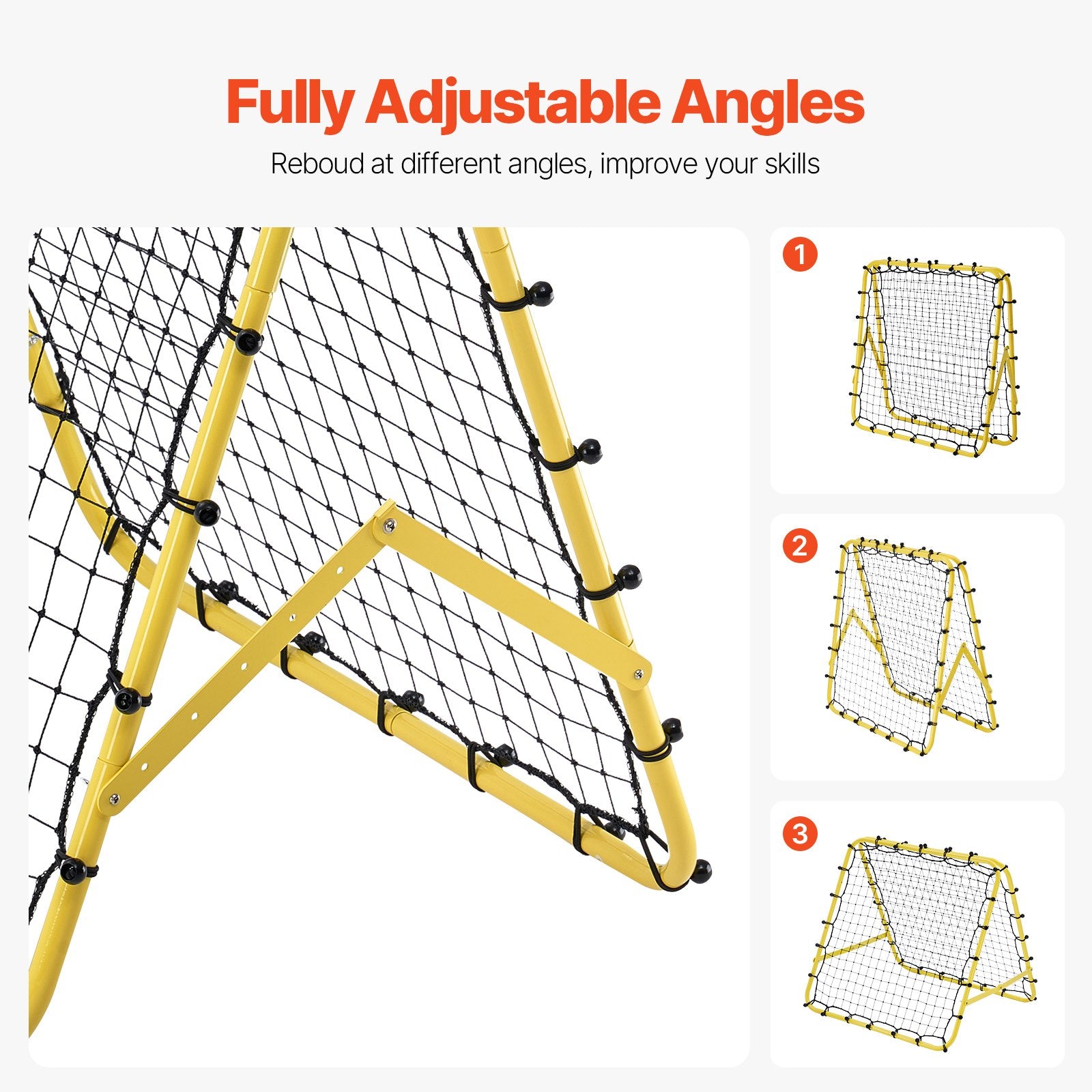 Fully Adjustable Angles

Reboud at different angles, improve your skills

1

2

3