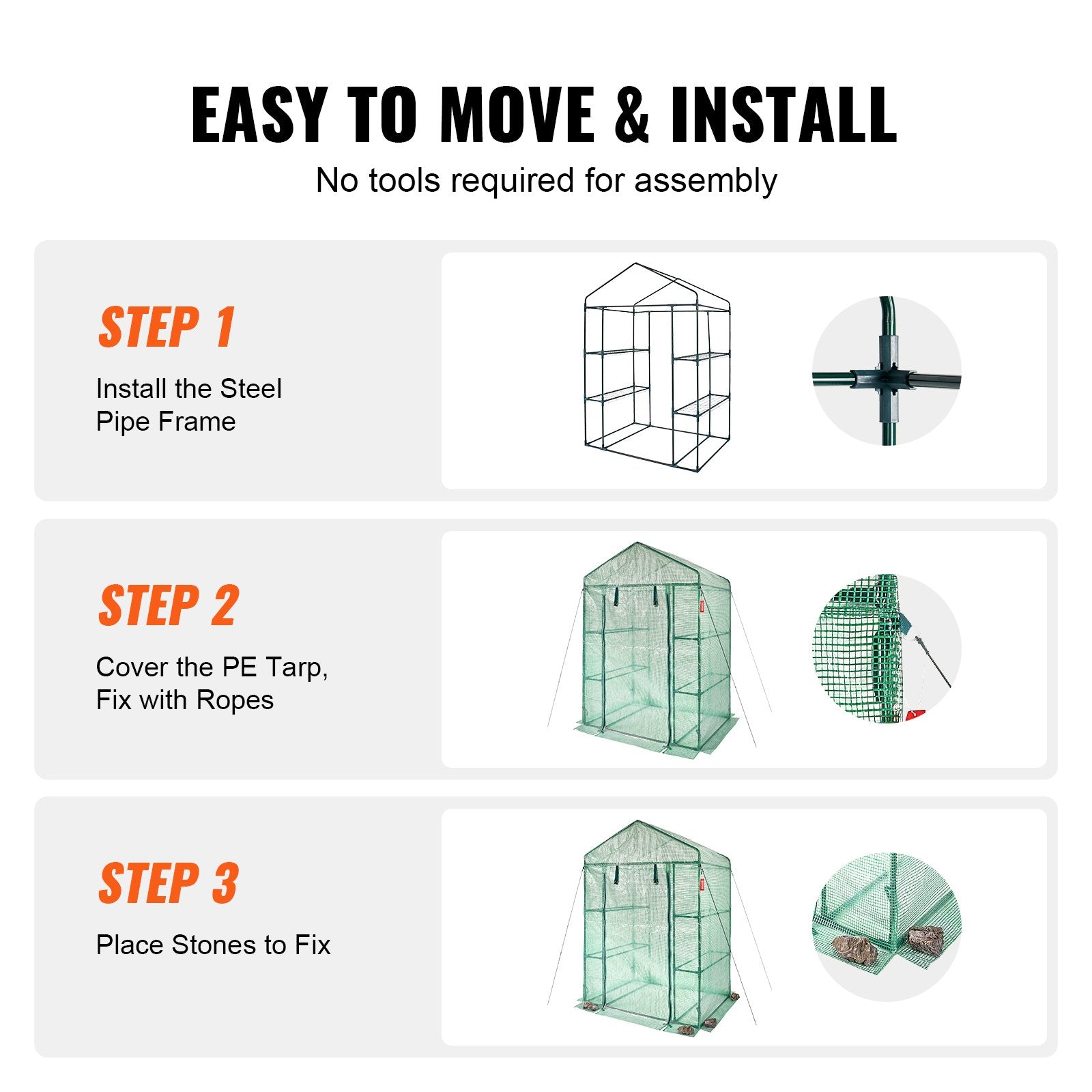 EASY TO MOVE & INSTALL

No tools required for assembly

STEP 1

Install the Steel Pipe Frame

STEP 2

Cover the PE Tarp, Fix with Ropes

STEP 3

Place Stones to Fix