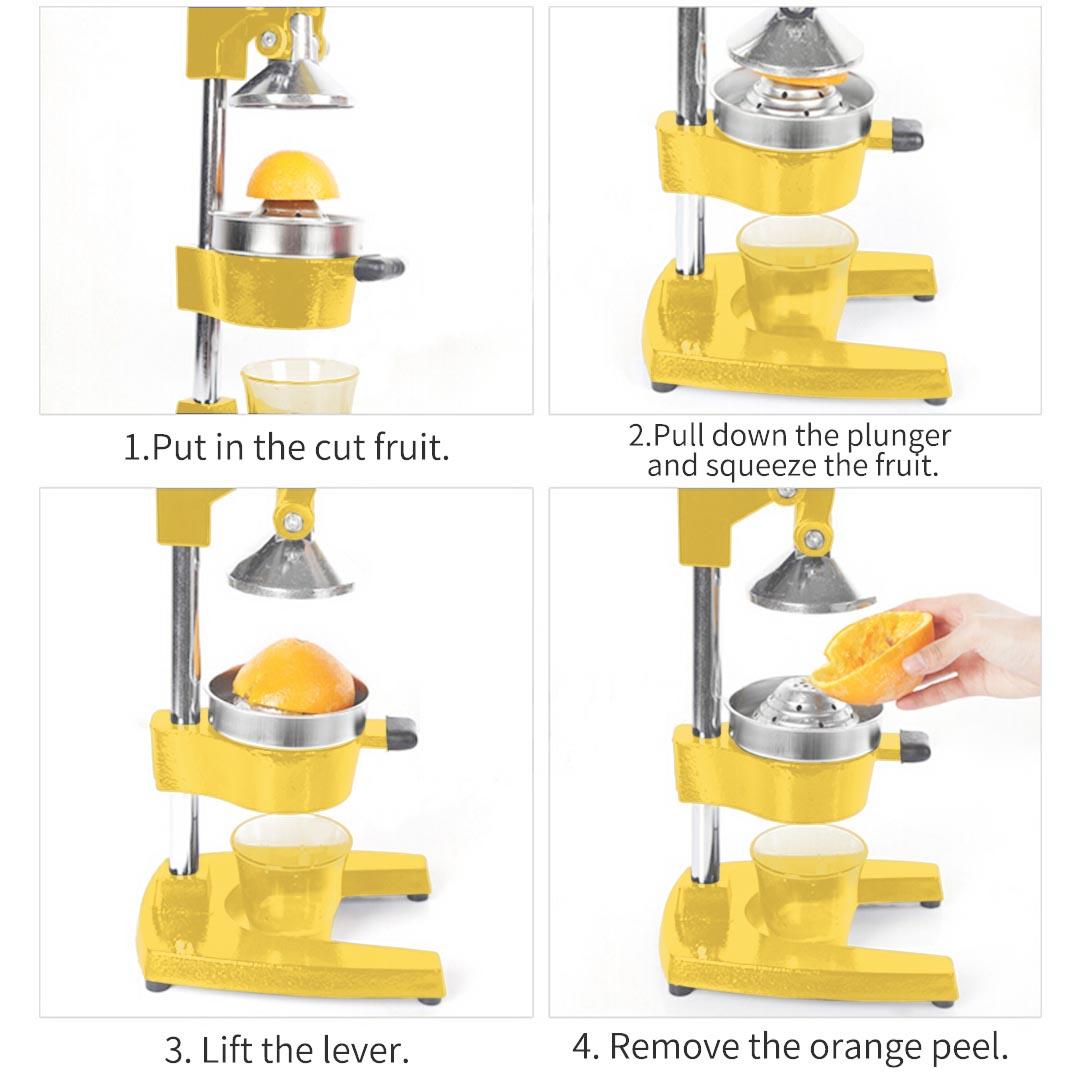 1.Put in the cut fruit.

2.Pull down the plunger and squeeze the fruit.

3. Lift the lever.

4. Remove the orange peel.