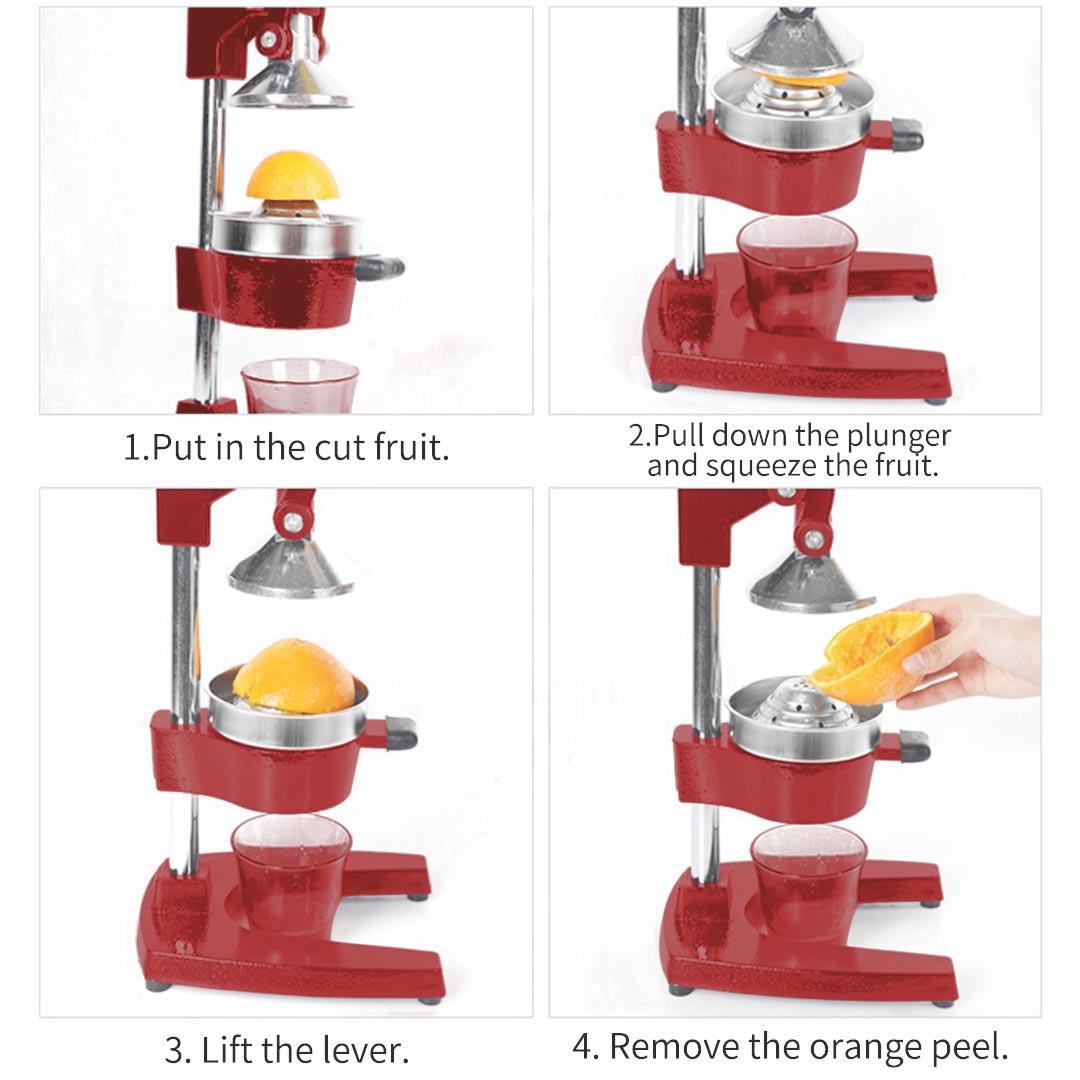 1.Put in the cut fruit.

2.Pull down the plunger and squeeze the fruit.

3. Lift the lever.

4. Remove the orange peel.